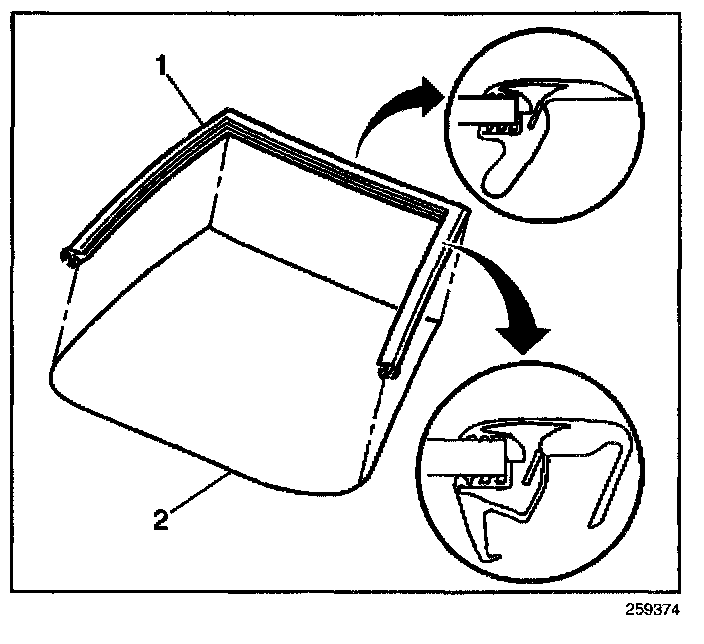 1

2

259374