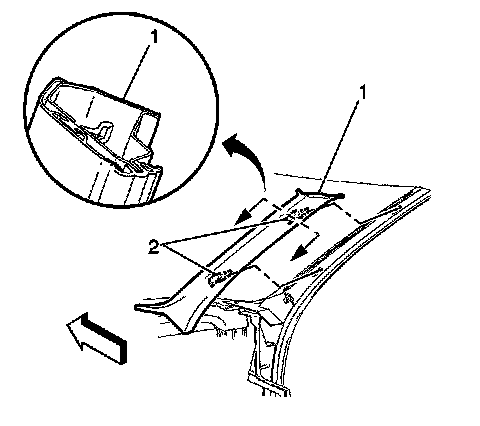 1
1
2