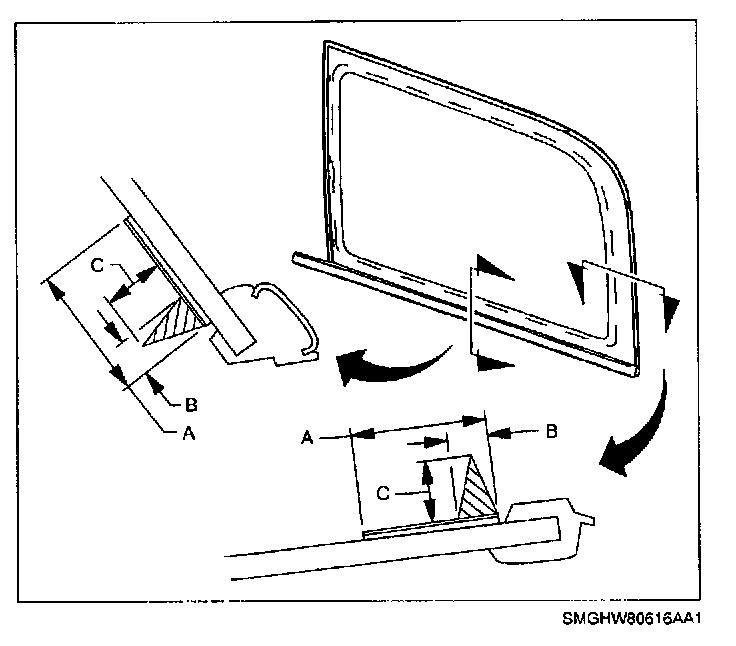 C
B
A
A
B
C
SMGHW80616AA1