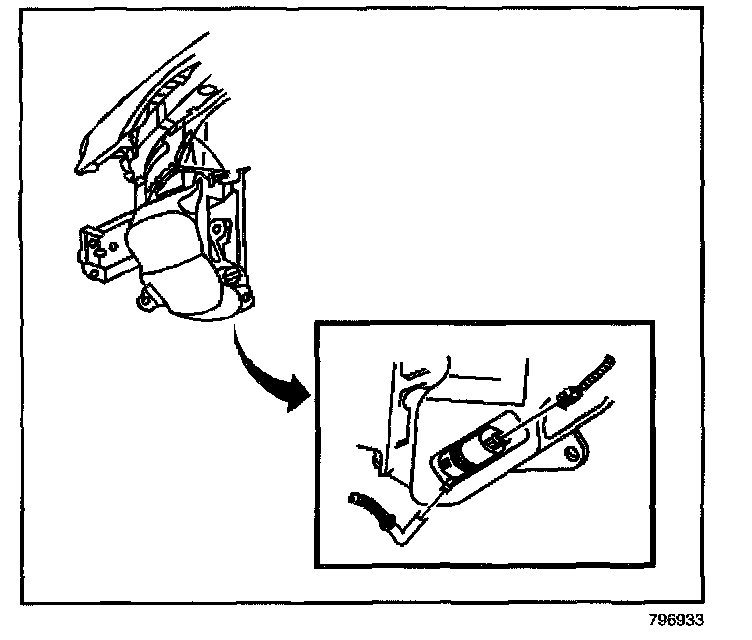 796933