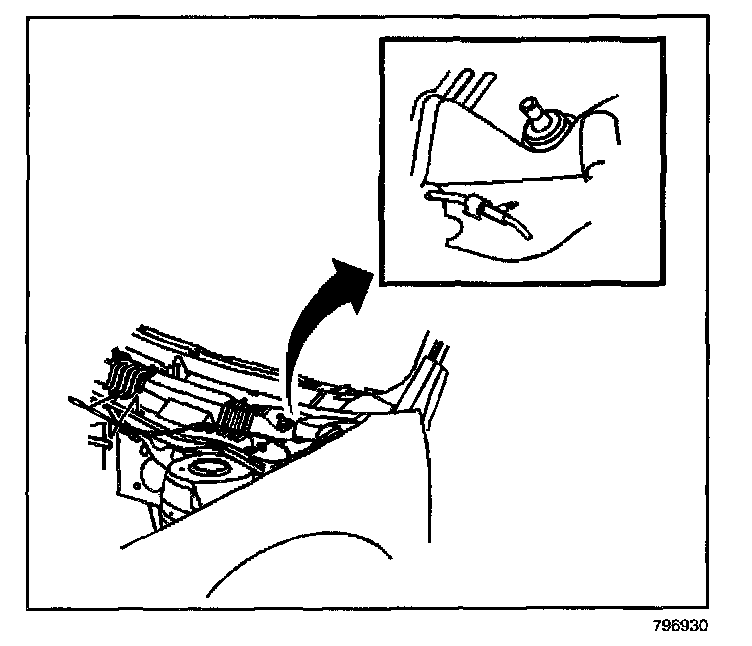 796930