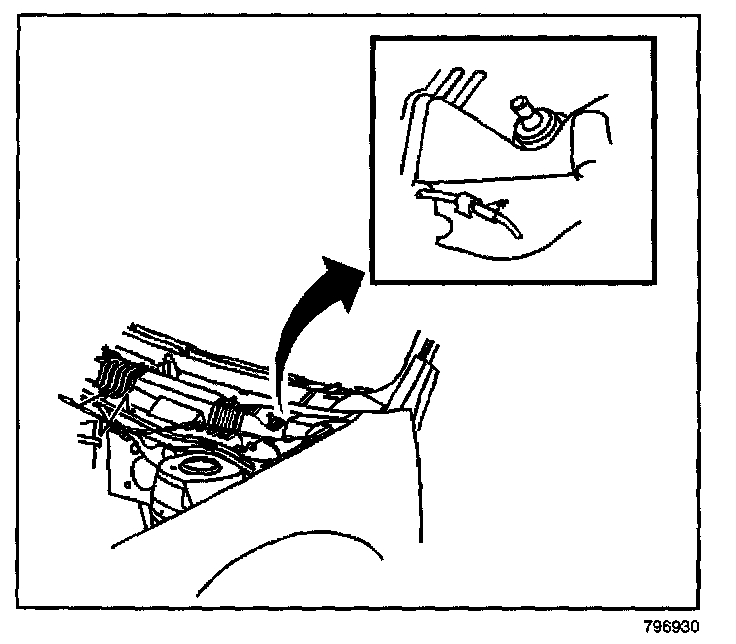 796930