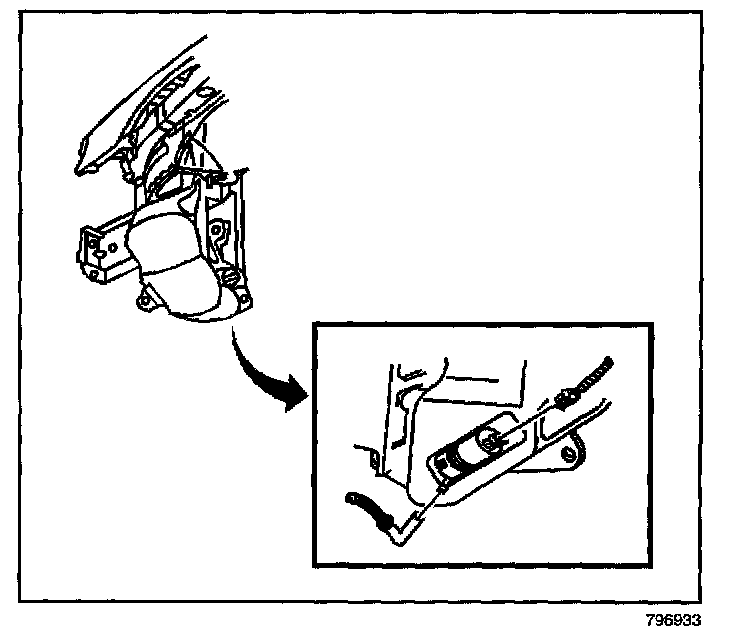 796933