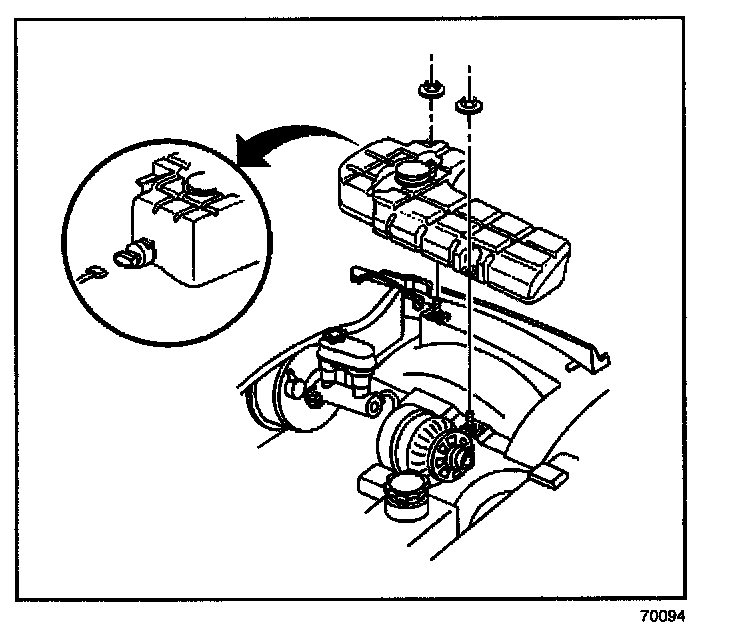 70094