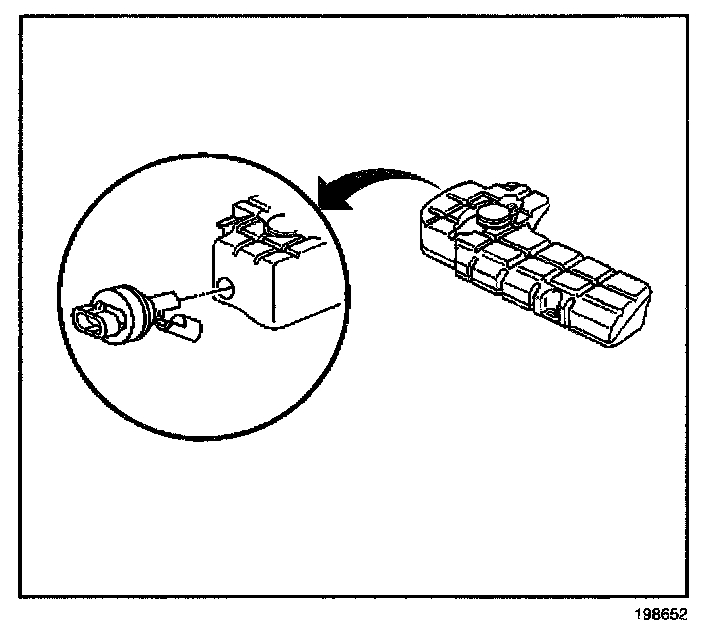 198652