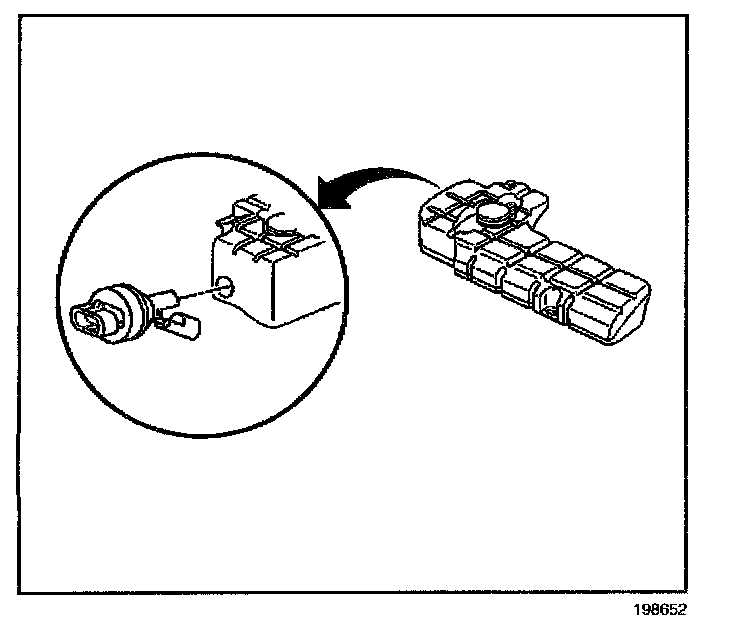 198652