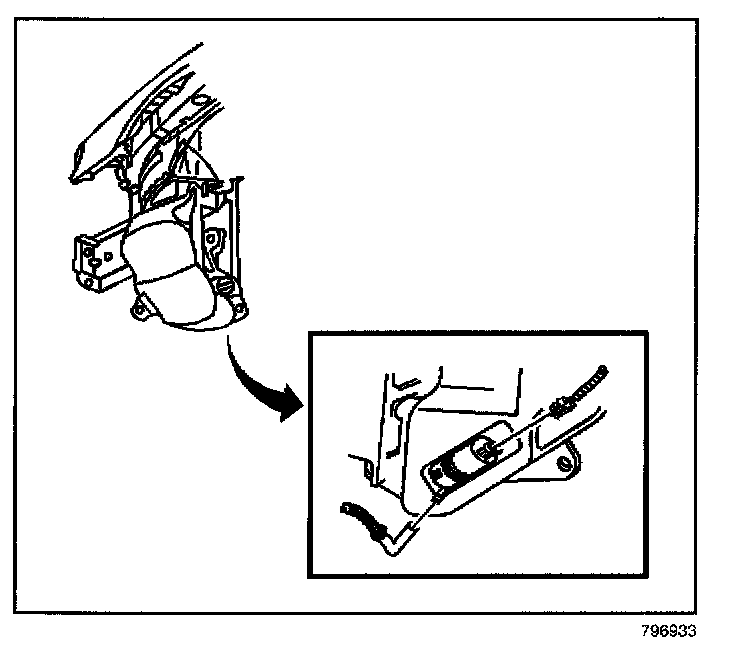 796933