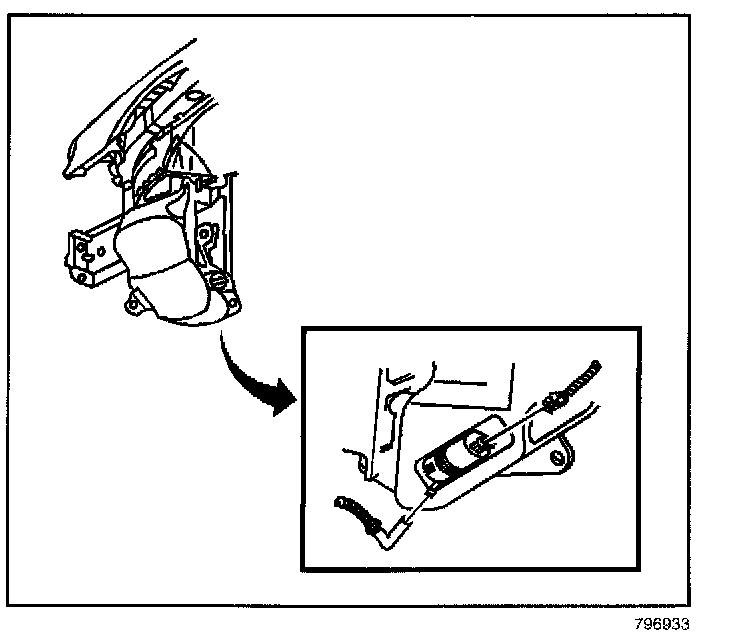 796933