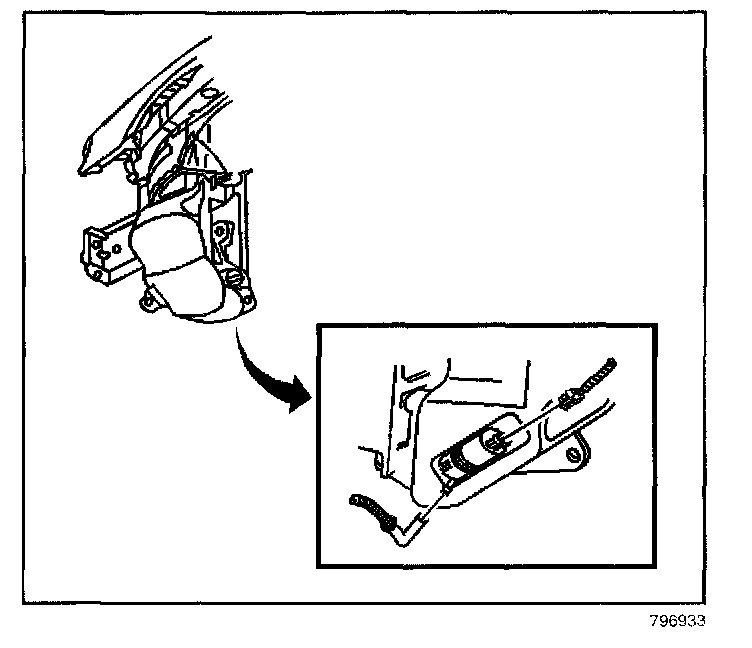 796933