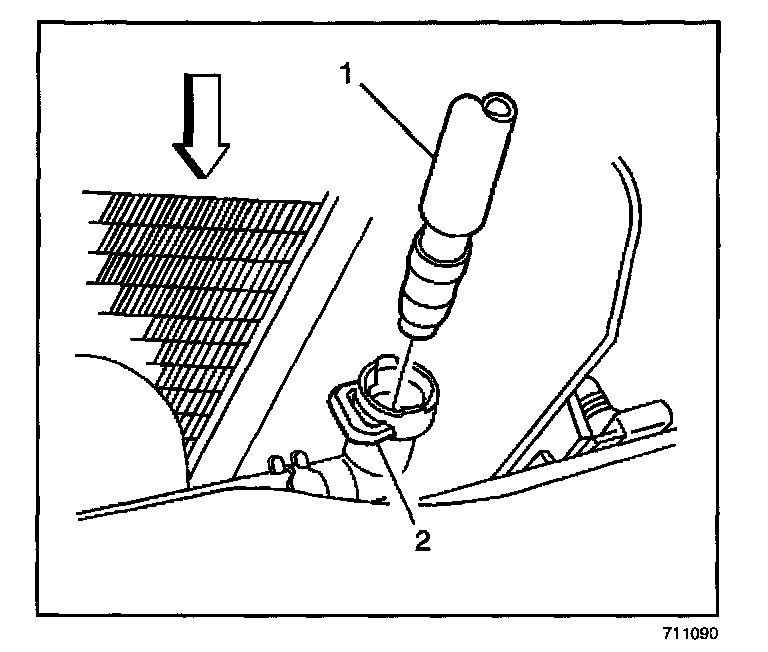 1
2
711090