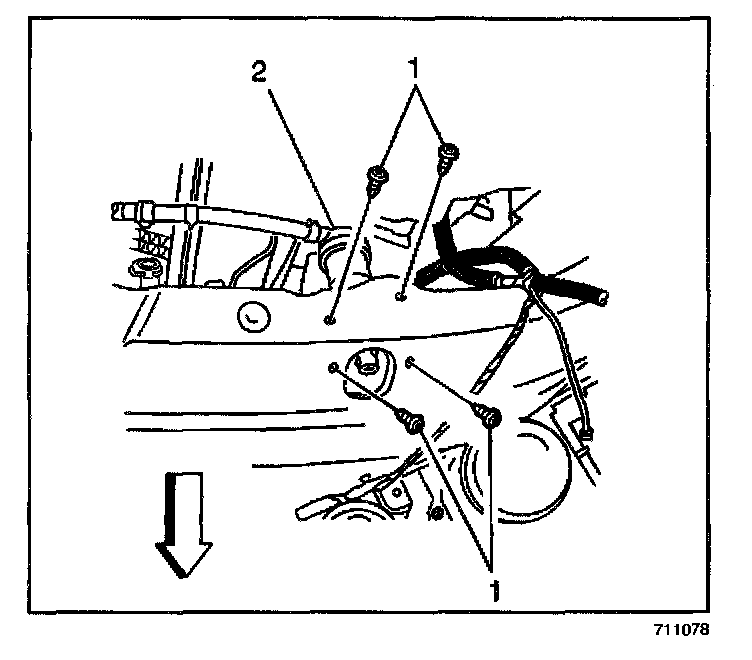 2
1
1
711078