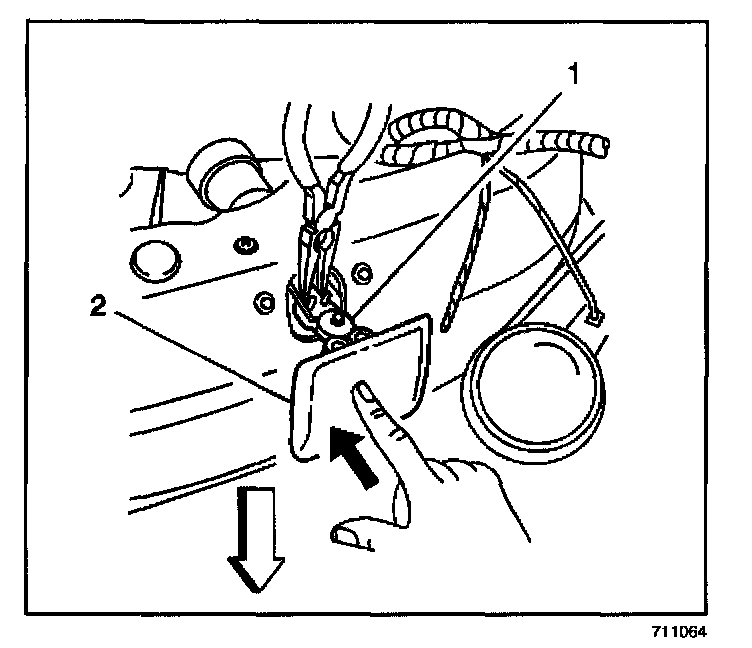 1
2
711064