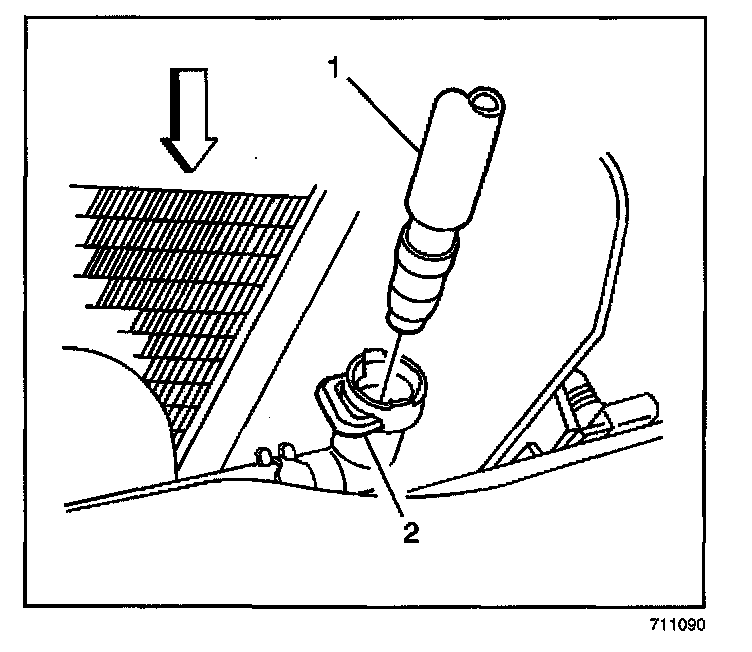 1
2
711090