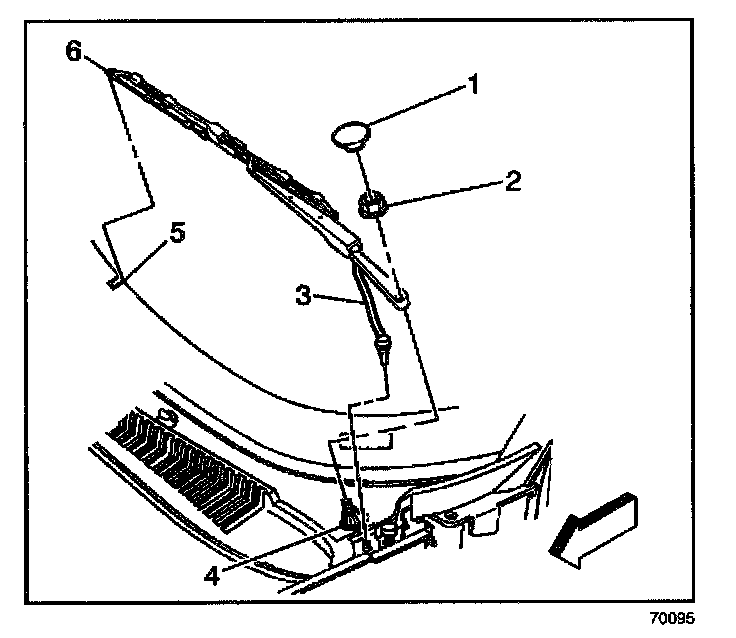 6
1
2
5
3
4
70095