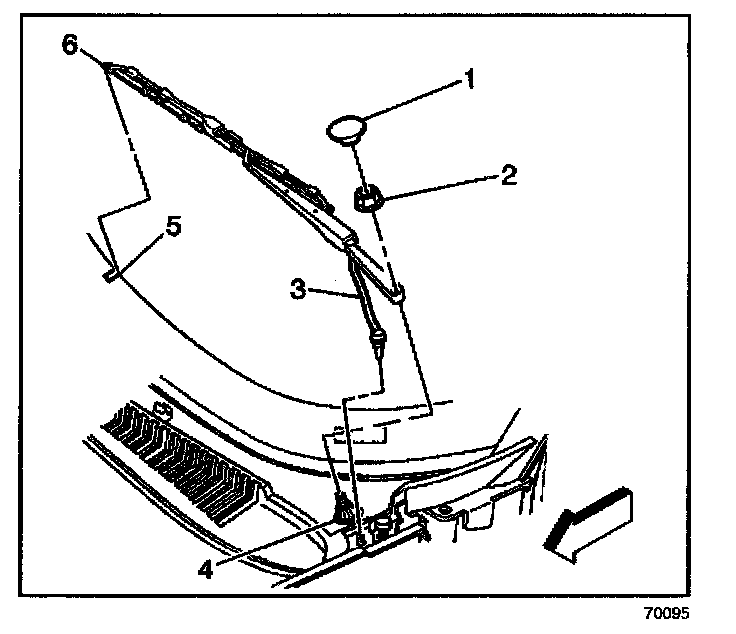 6
1
2
5
3
4
70095