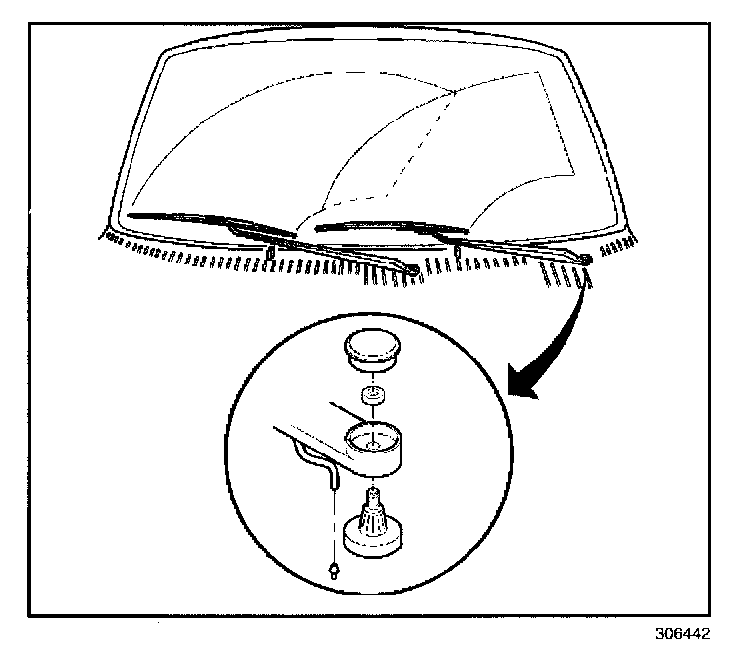 306442