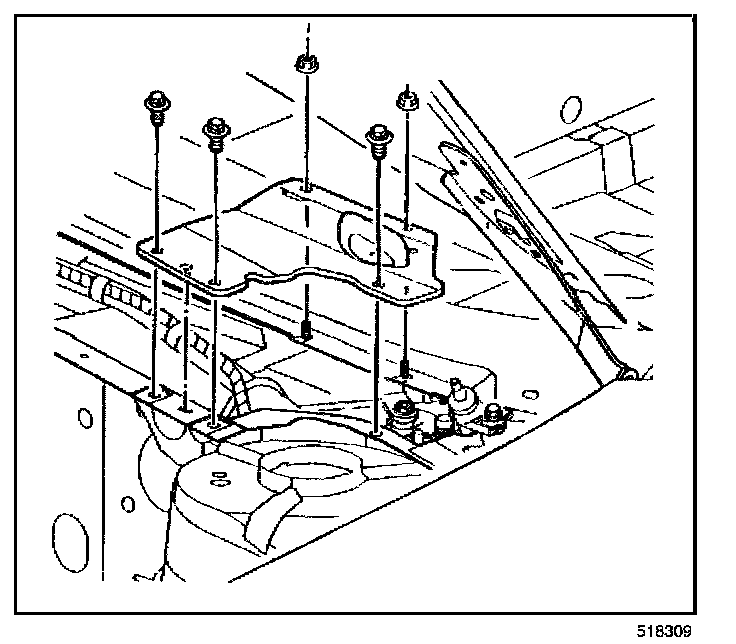 518309