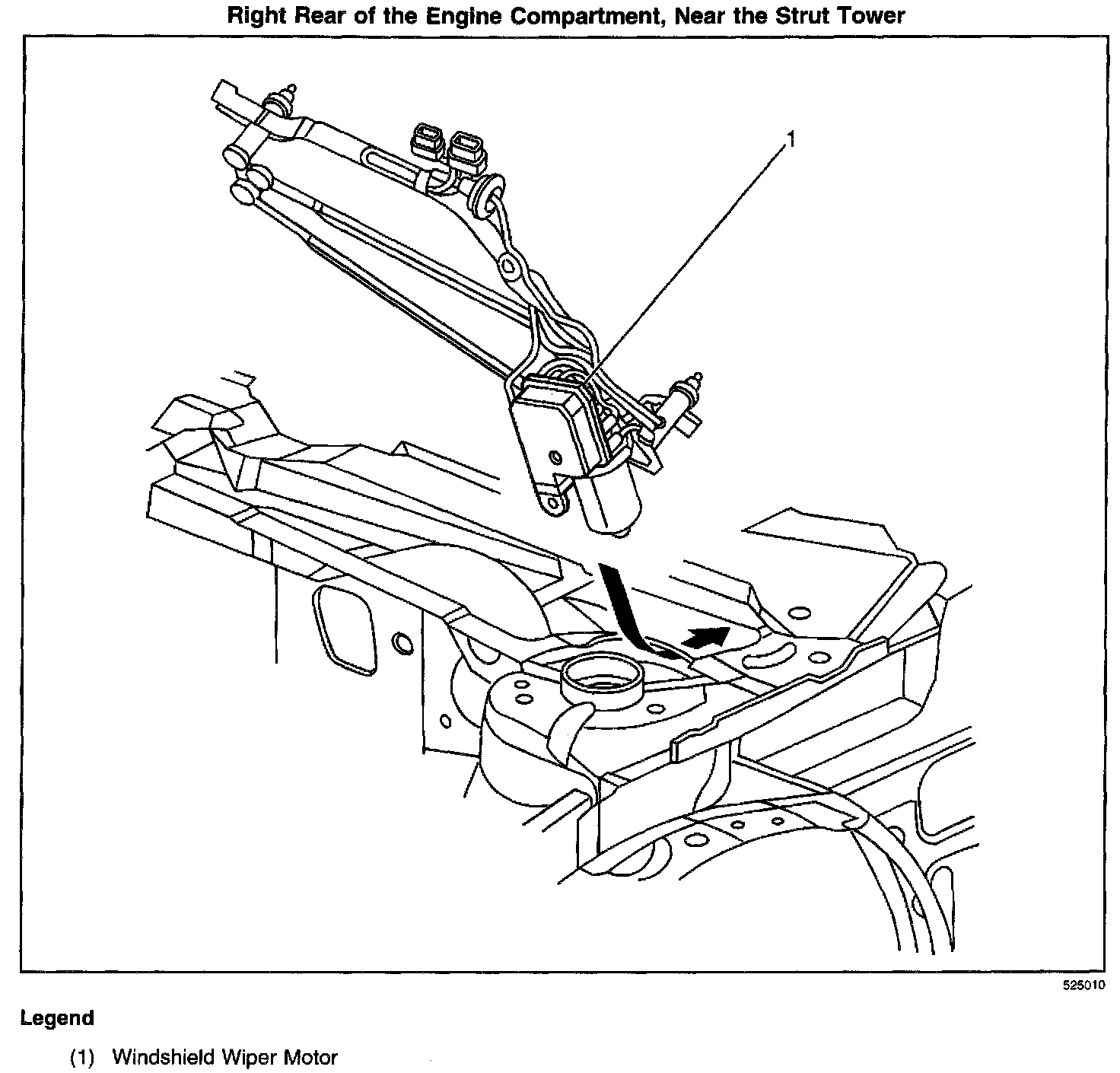 Right Rear of the Engine Compartment, Near the Strut Tower

1

525010

Legend

(1) Windshield Wiper Motor