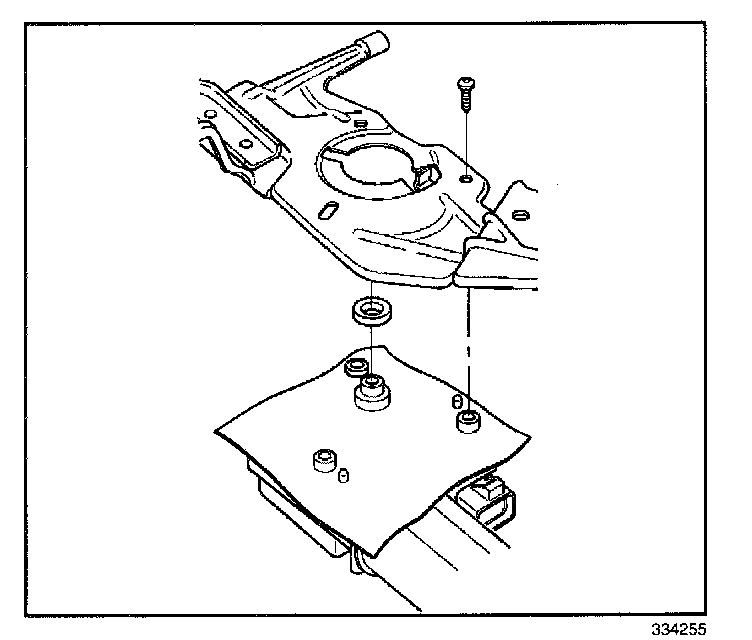 334255