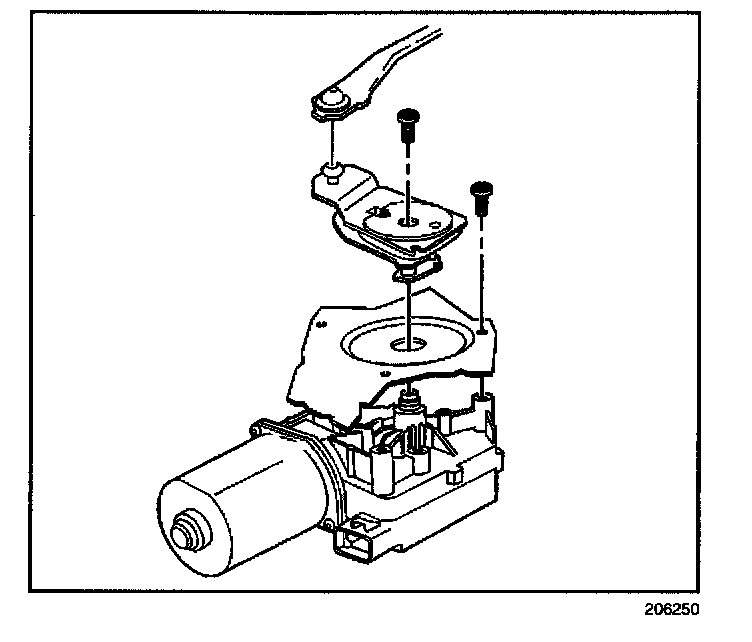 206250