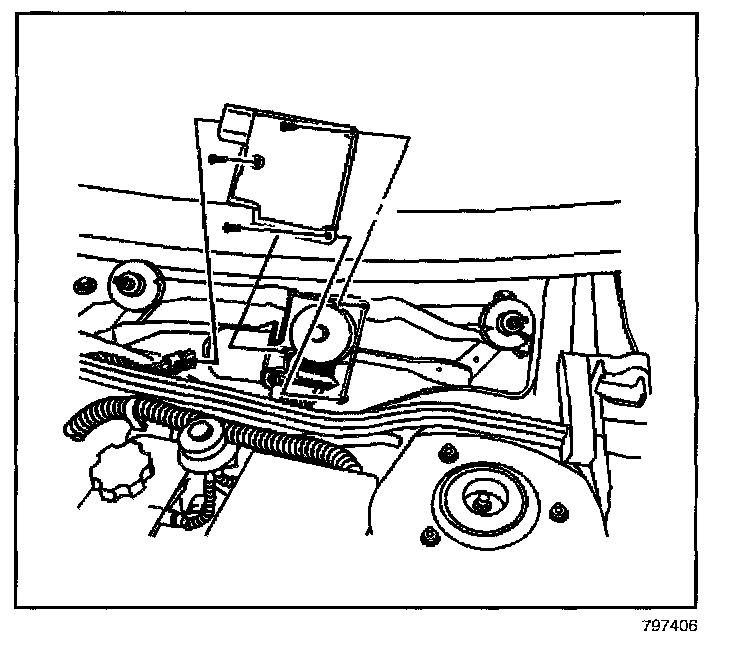 797406