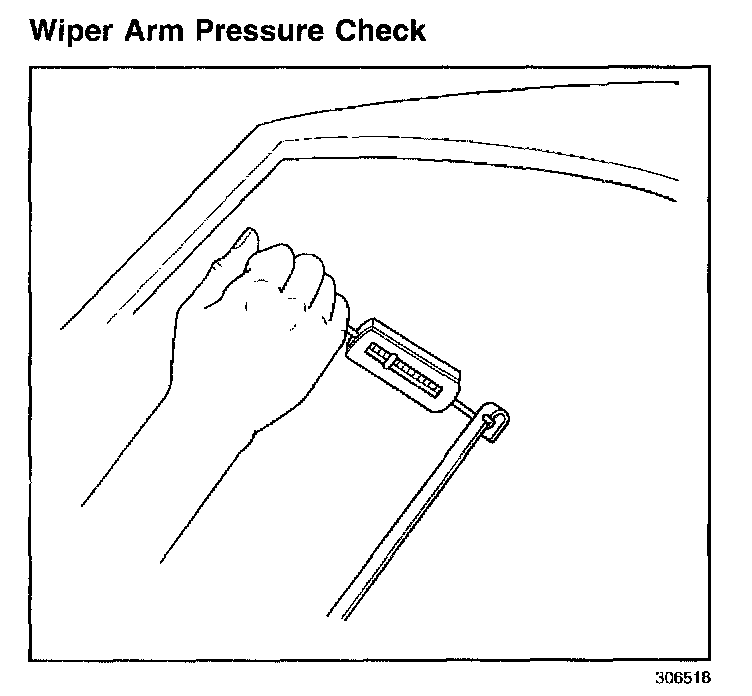 Wiper Arm Pressure Check

306518