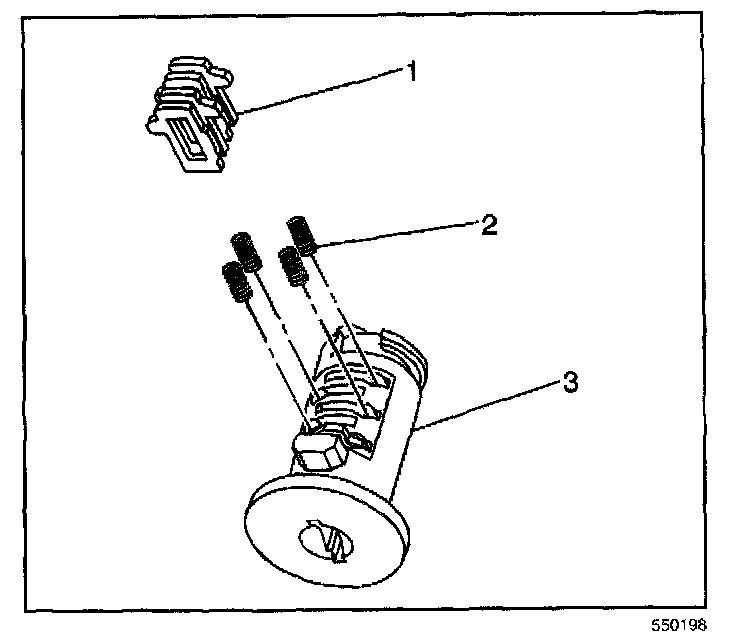 1
2
3
550198