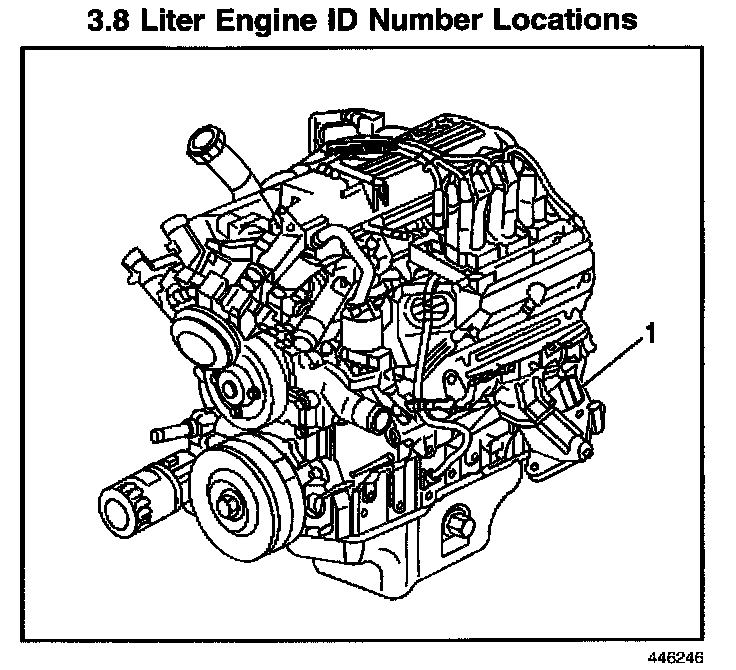 3.8 Liter Engine ID Number Locations

1

446246