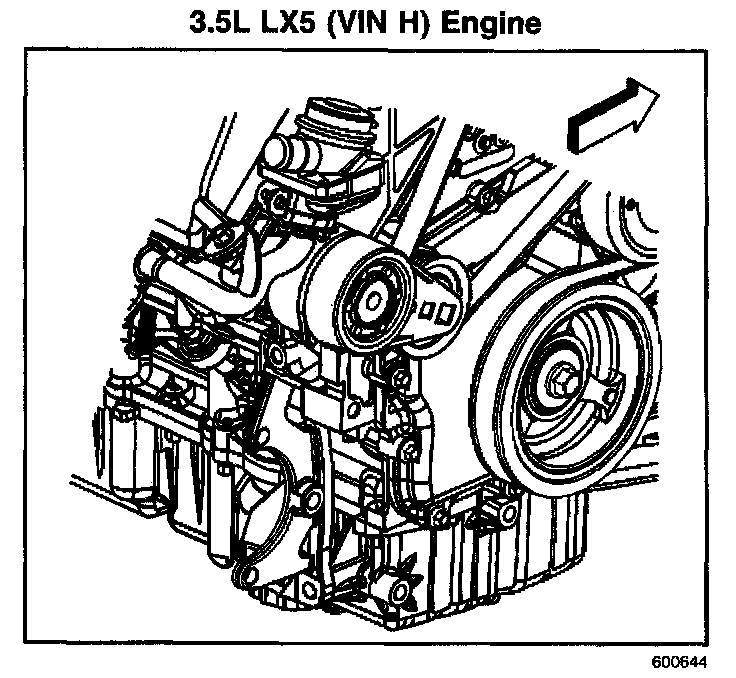 3.5L LX5 (VIN H) Engine

600644