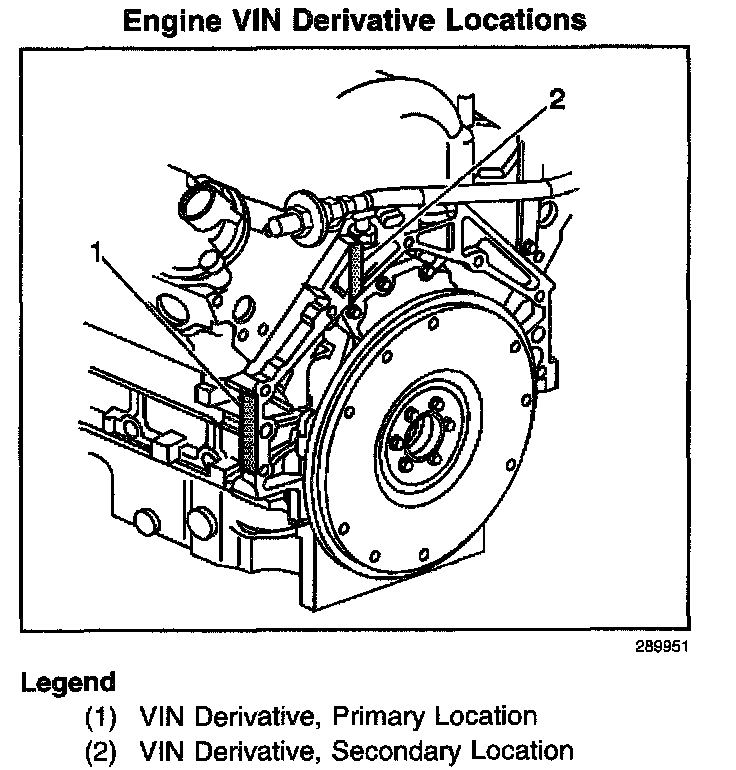 Engine VIN Derivative Locations

2

1

289951

Legend

(1) VIN Derivative, Primary Location

(2) VIN Derivative, Secondary Location