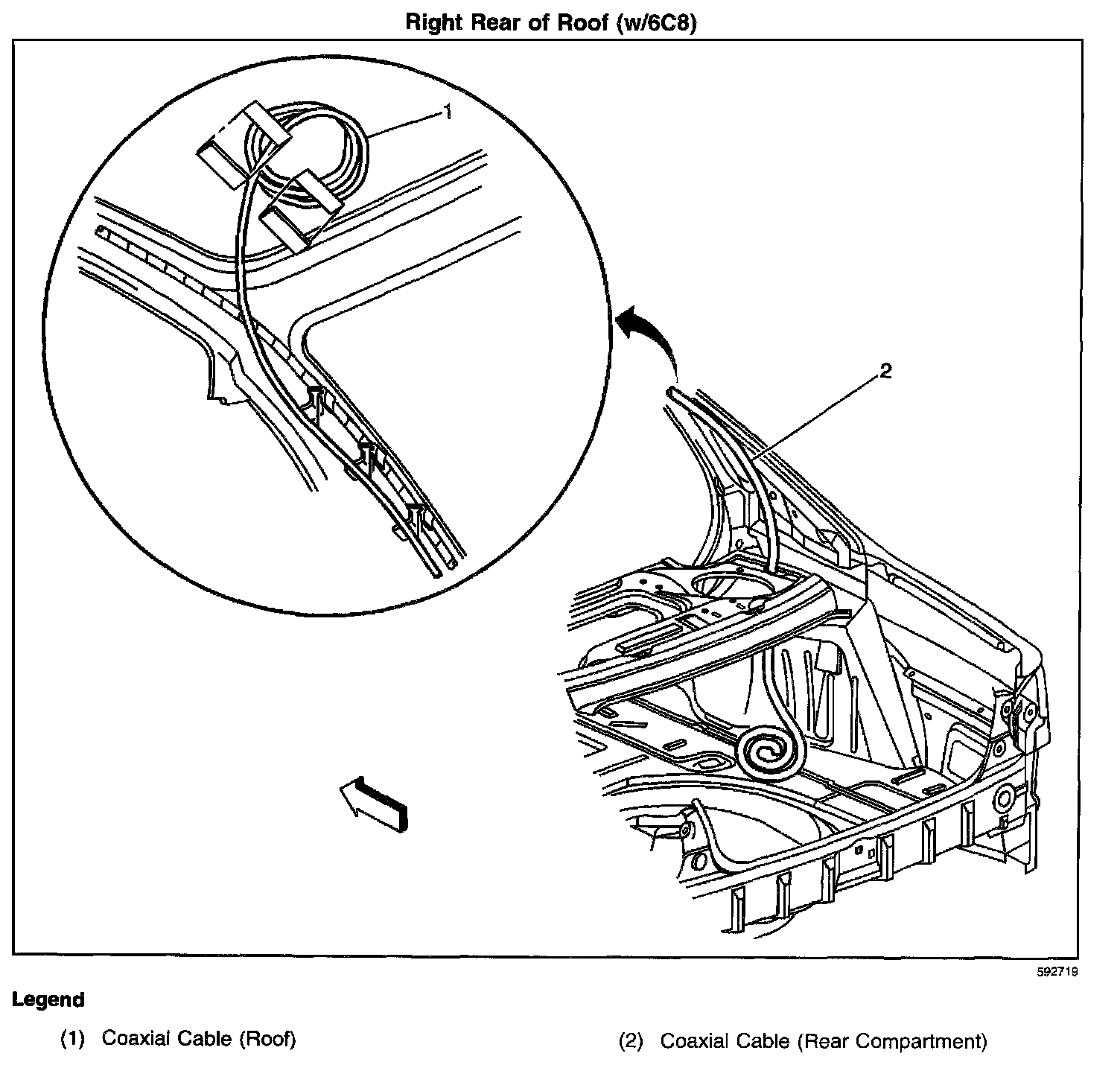 Right Rear of Roof (w/6C8)

1

2

592719

Legend

(1) Coaxial Cable (Roof)

(2) Coaxial Cable (Rear Compartment)