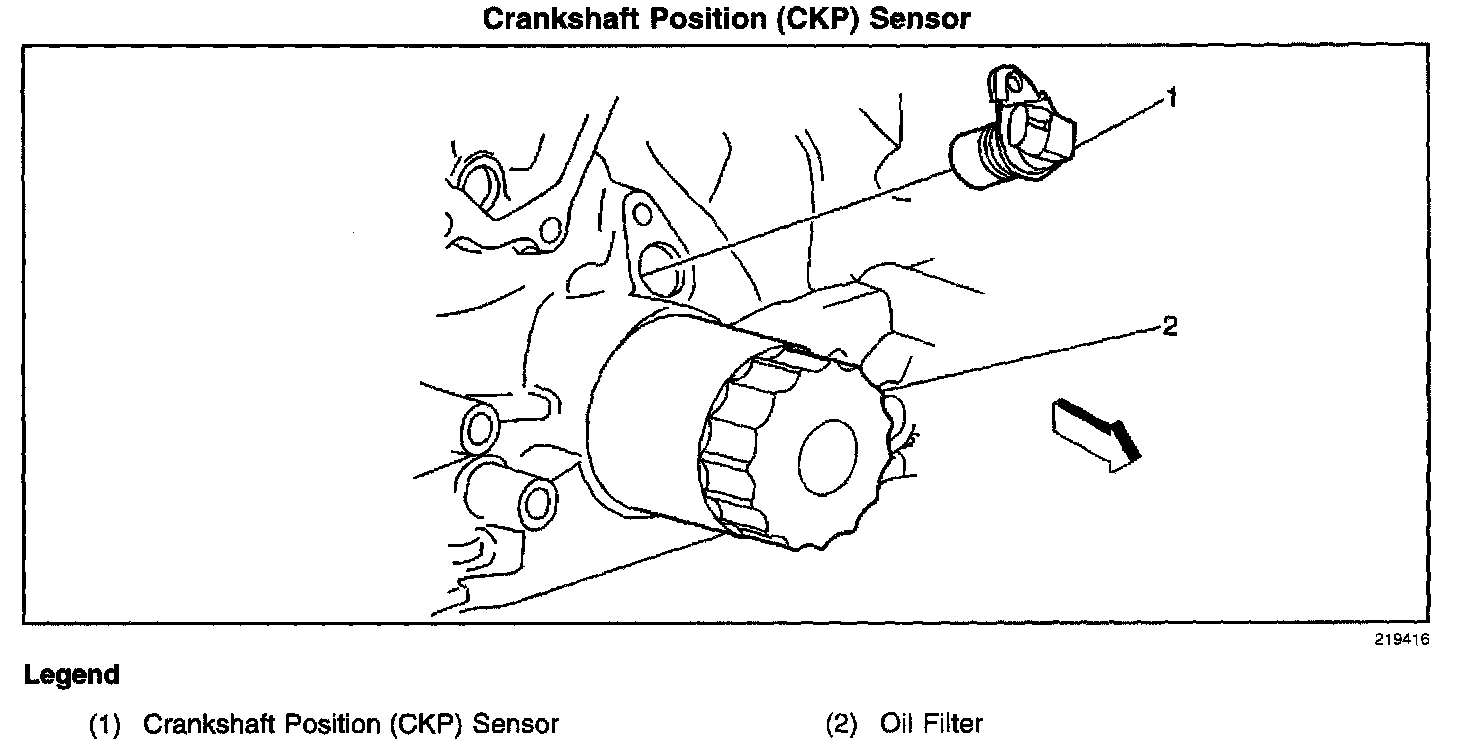 Crankshaft Position (CKP) Sensor

1

2

219416

Legend

(1) Crankshaft Position (CKP) Sensor

(2) Oil Filter