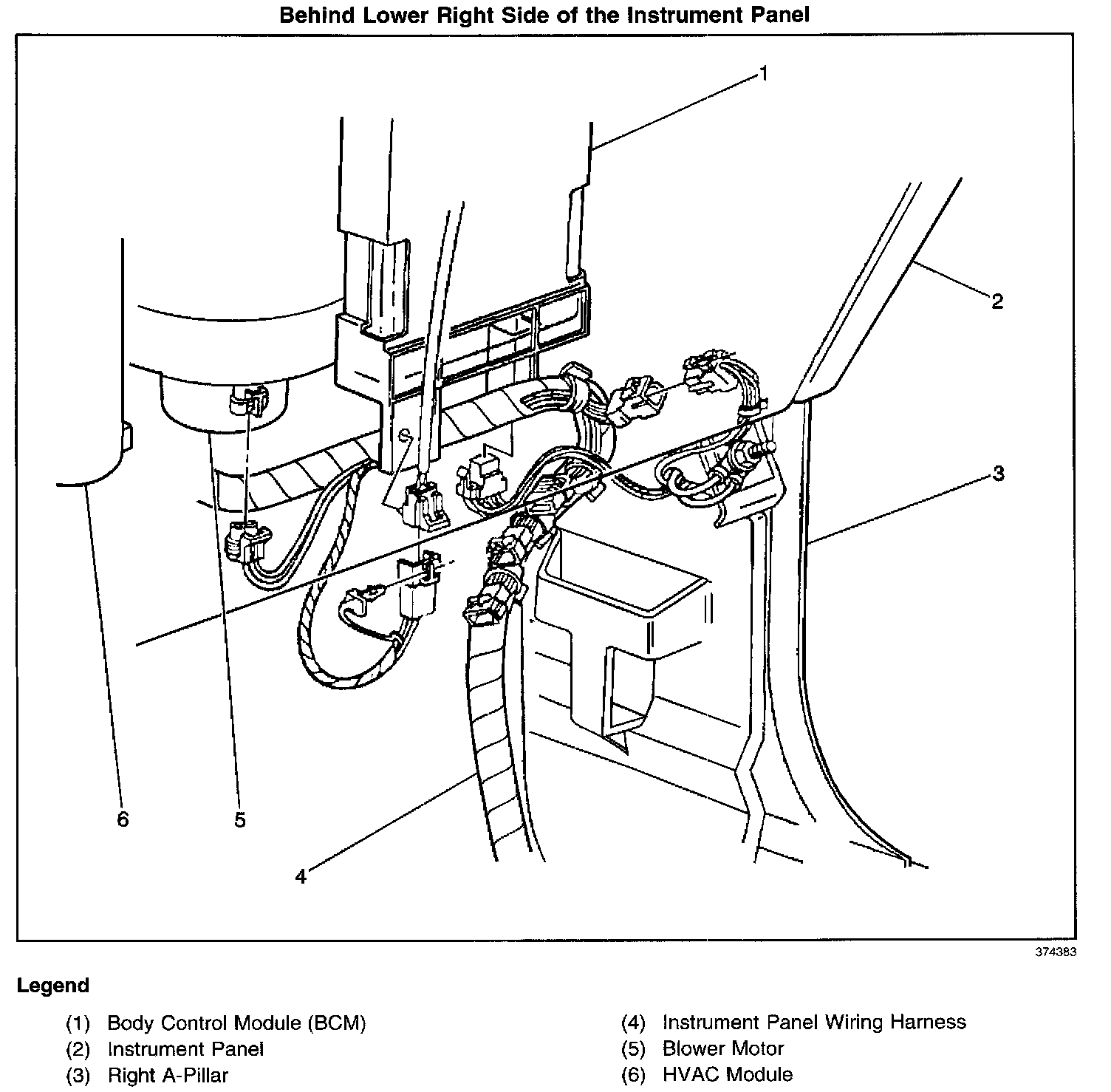 Behind Lower Right Side of the Instrument Panel

1

2

3

6

5

4

374383

Legend

(1) Body Control Module (BCM)
(2) Instrument Panel
(3) Right A-Pillar

(4) Instrument Panel Wiring Harness
(5) Blower Motor
(6) HVAC Module