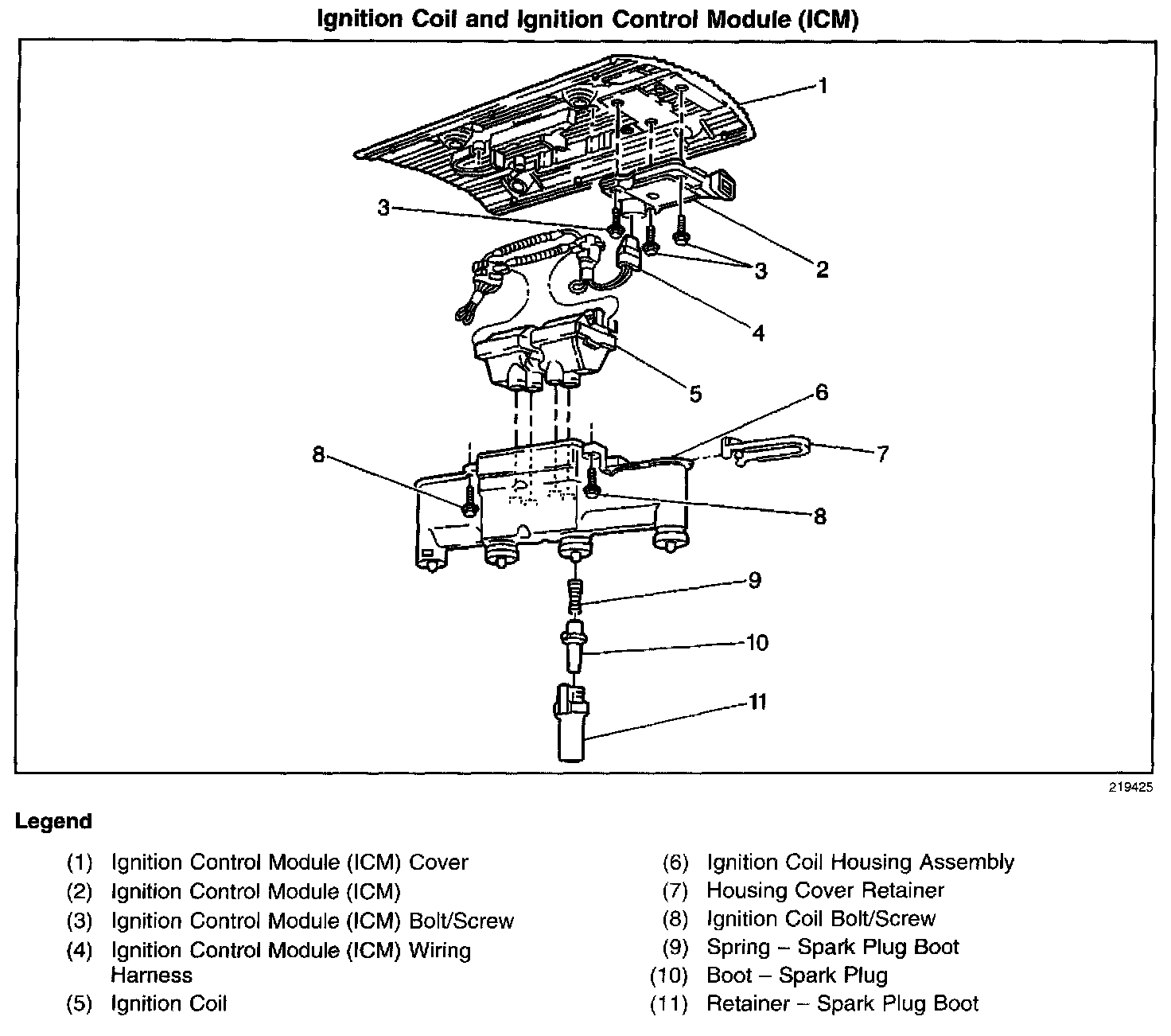 Ignition Coil and Ignition Control Module (ICM)

1
3
3
2
4
5
6
7
8
8
9
10
11

219425

Legend

(1) Ignition Control Module (ICM) Cover
(2) Ignition Control Module (ICM)
(3) Ignition Control Module (ICM) Bolt/Screw
(4) Ignition Control Module (ICM) Wiring Harness
(5) Ignition Coil

(6) Ignition Coil Housing Assembly
(7) Housing Cover Retainer
(8) Ignition Coil Bolt/Screw
(9) Spring – Spark Plug Boot
(10) Boot – Spark Plug
(11) Retainer – Spark Plug Boot