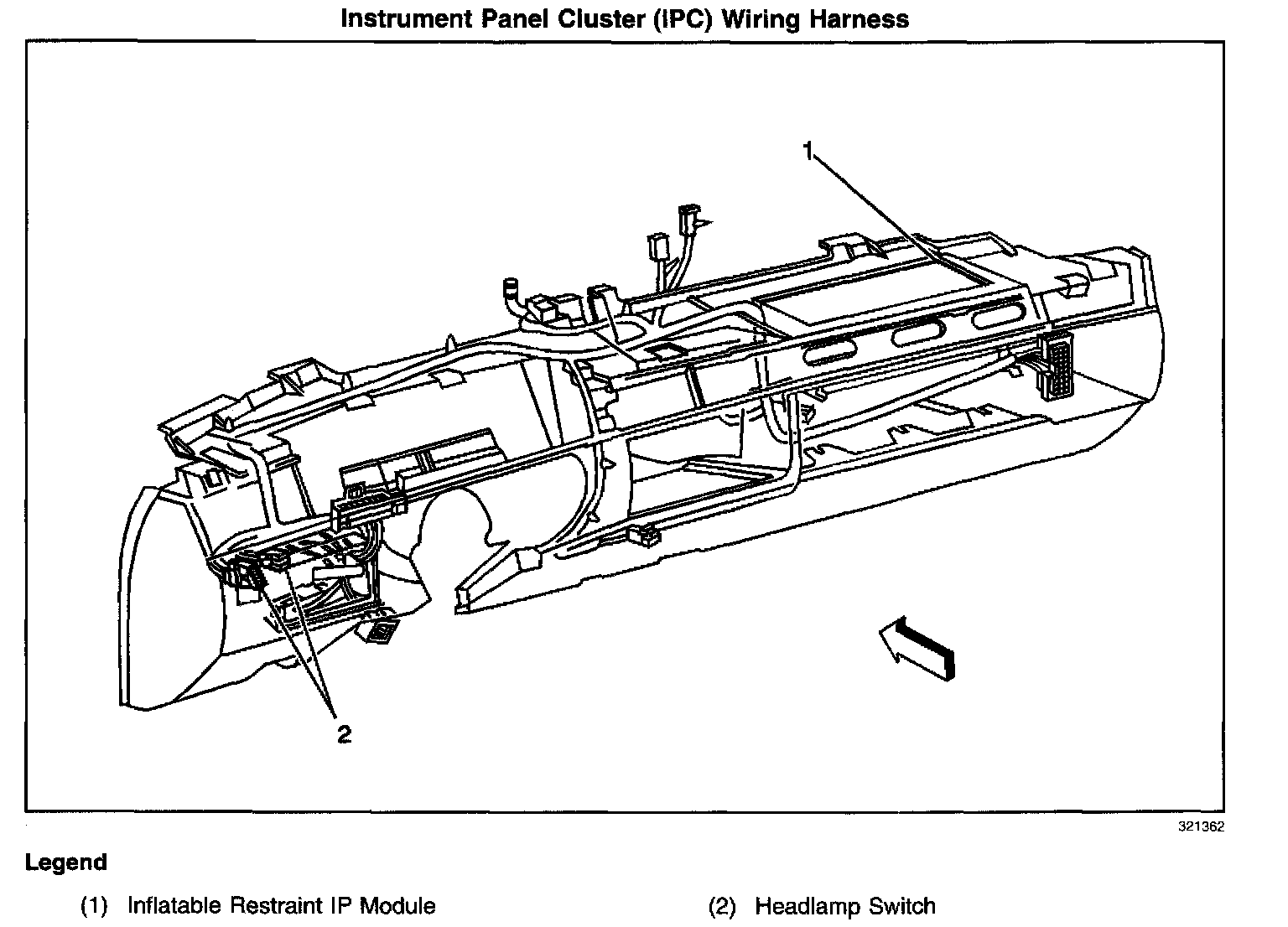 Instrument Panel Cluster (IPC) Wiring Harness

1

2

321362

Legend

(1) Inflatable Restraint IP Module

(2) Headlamp Switch