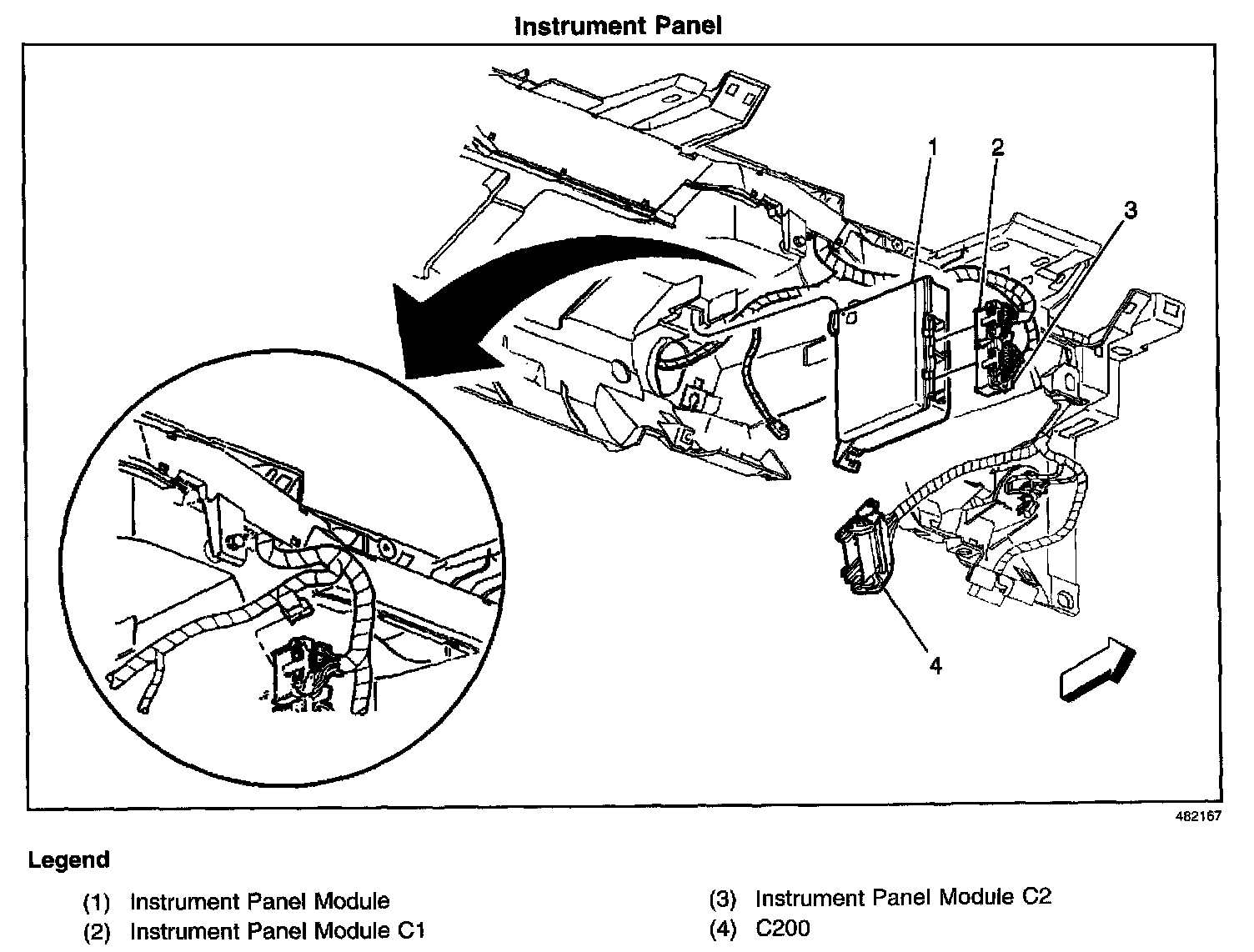 Instrument Panel

1
2
3
4

482167

Legend

(1) Instrument Panel Module
(2) Instrument Panel Module C1

(3) Instrument Panel Module C2
(4) C200