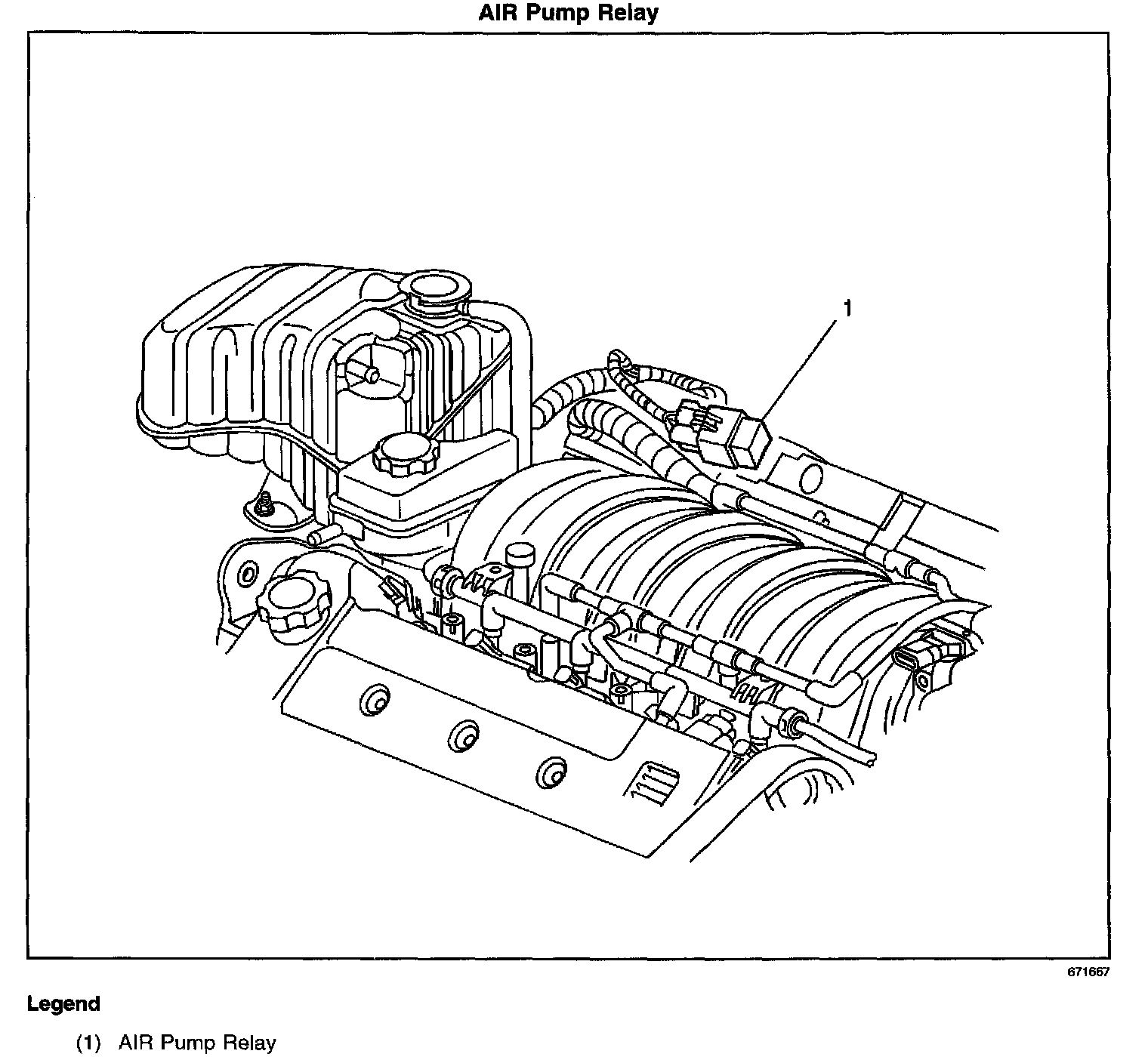 AIR Pump Relay

1

671667

Legend

(1) AIR Pump Relay