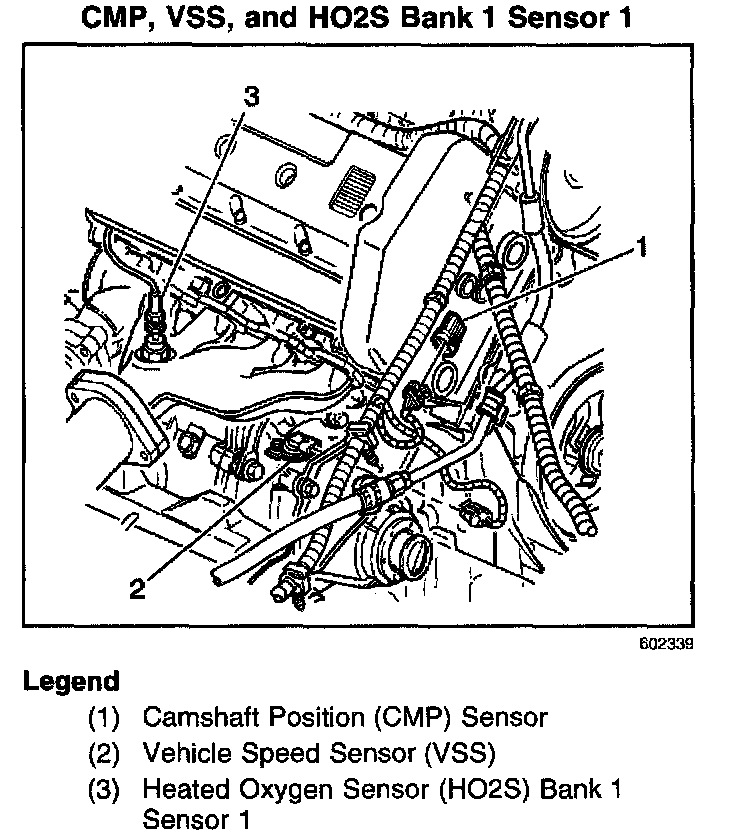 CMP, VSS, and HO2S Bank 1 Sensor 1

3

1

2

602339

Legend

(1) Camshaft Position (CMP) Sensor
(2) Vehicle Speed Sensor (VSS)
(3) Heated Oxygen Sensor (HO2S) Bank 1 Sensor 1