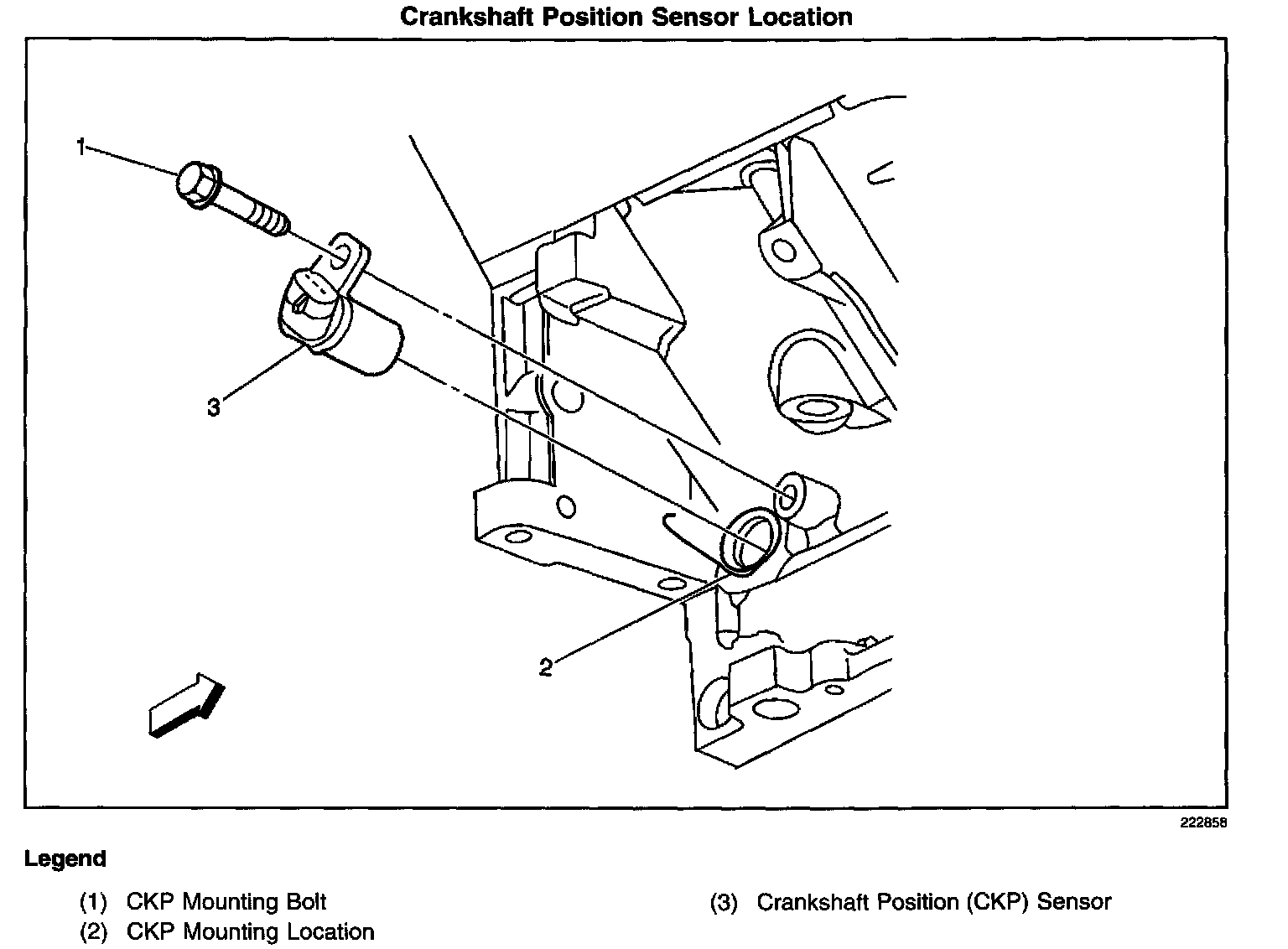 Crankshaft Position Sensor Location

1

3

2

222858

Legend

(1) CKP Mounting Bolt
(2) CKP Mounting Location

(3) Crankshaft Position (CKP) Sensor