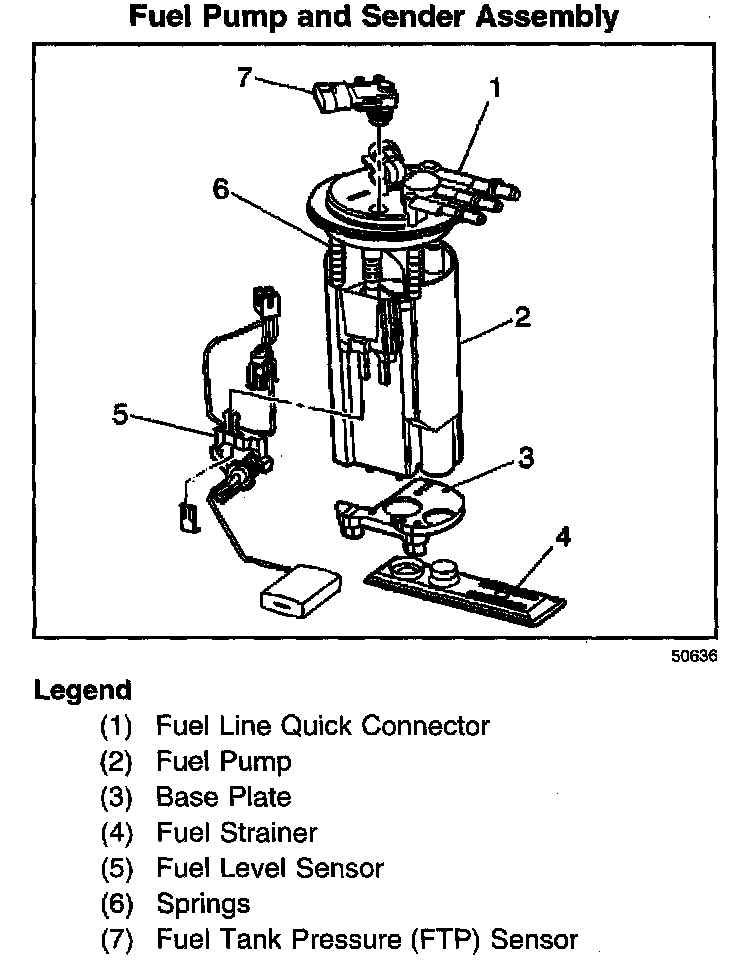 Fuel Pump and Sender Assembly

7
1
6
2
5
3
4

50636

Legend
(1) Fuel Line Quick Connector
(2) Fuel Pump
(3) Base Plate
(4) Fuel Strainer
(5) Fuel Level Sensor
(6) Springs
(7) Fuel Tank Pressure (FTP) Sensor