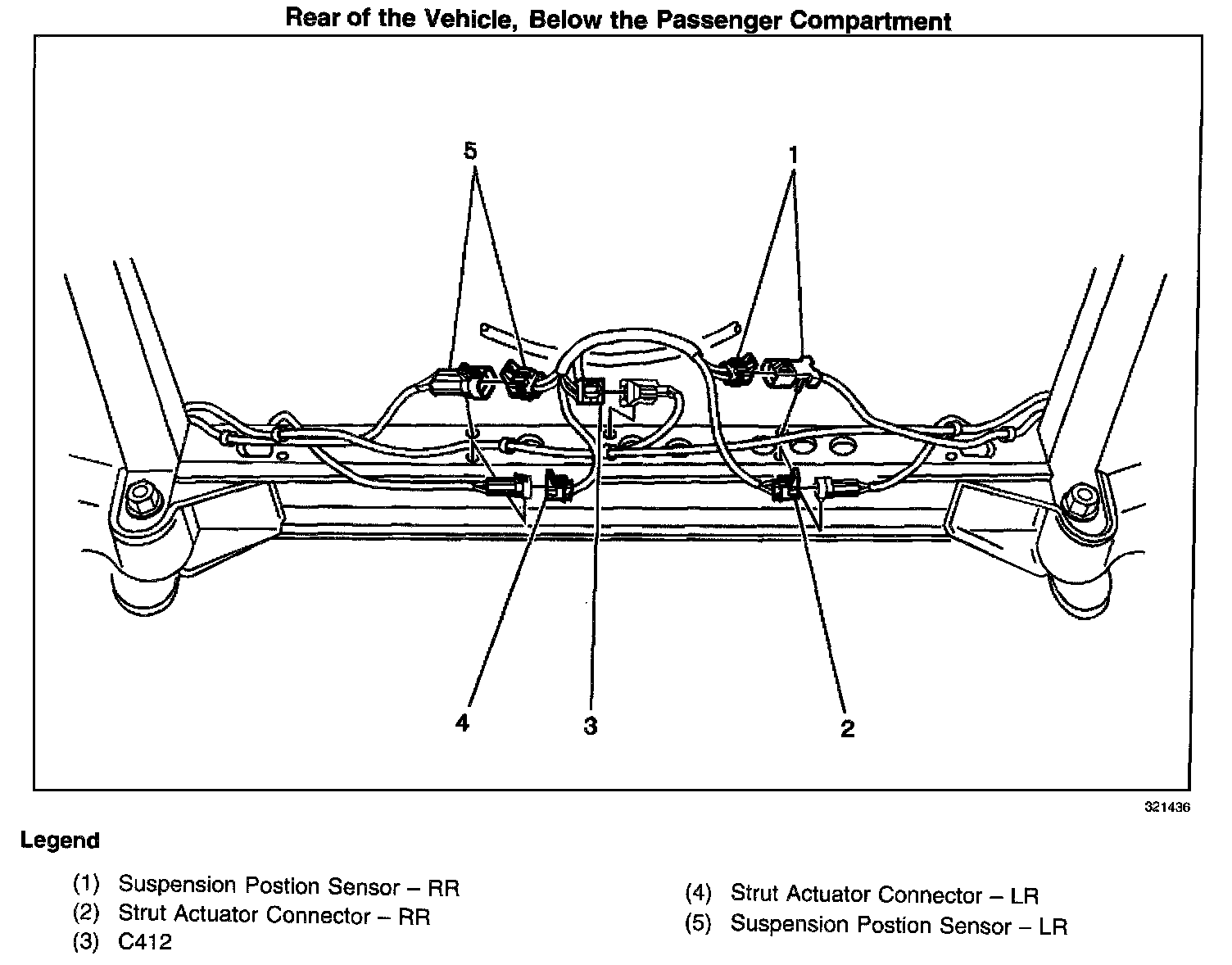 Rear of the Vehicle, Below the Passenger Compartment

5

1

4

3

2

321436

Legend

(1) Suspension Postion Sensor – RR
(2) Strut Actuator Connector – RR
(3) C412

(4) Strut Actuator Connector – LR
(5) Suspension Postion Sensor – LR