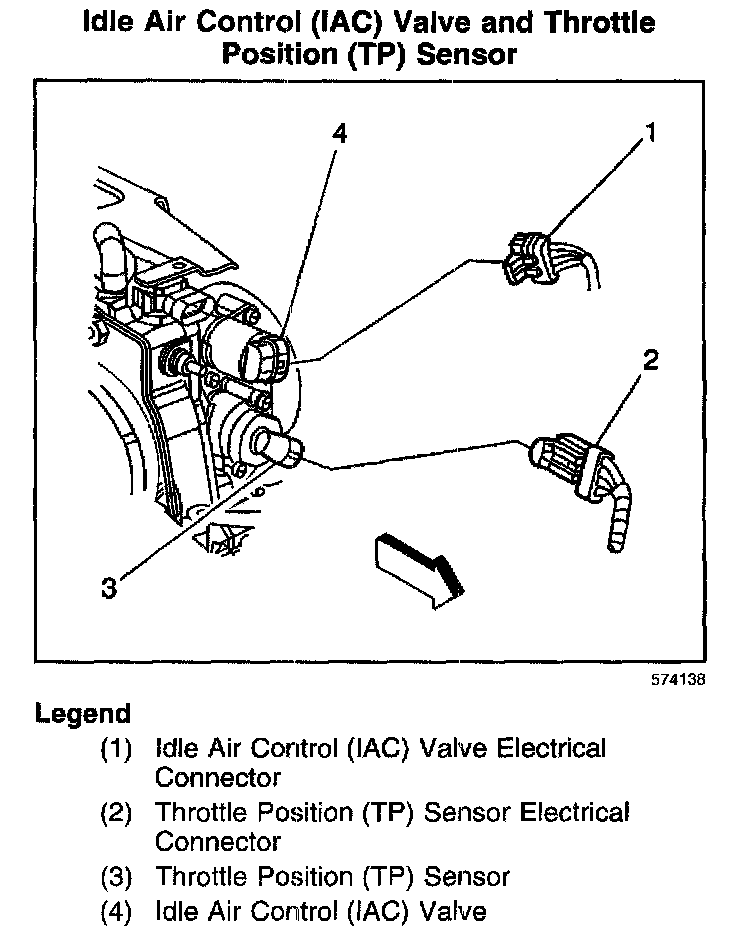 Idle Air Control (IAC) Valve and Throttle Position (TP) Sensor

4

1

2

3

574138

Legend

(1) Idle Air Control (IAC) Valve Electrical Connector

(2) Throttle Position (TP) Sensor Electrical Connector

(3) Throttle Position (TP) Sensor

(4) Idle Air Control (IAC) Valve