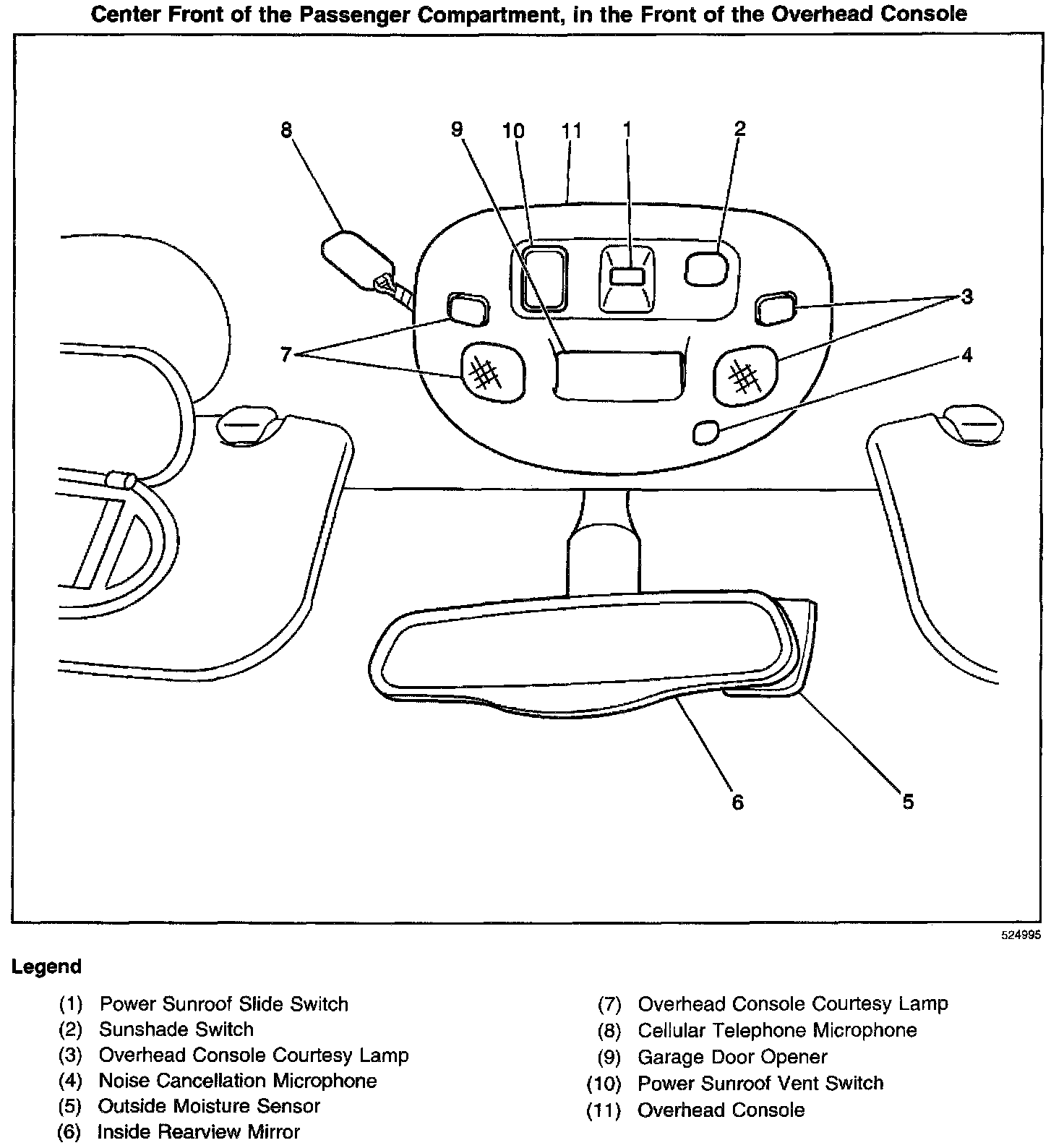 Center Front of the Passenger Compartment, in the Front of the Overhead Console

8
9
10
11
1
2
3
7
4
6
5

524995

Legend

(1) Power Sunroof Slide Switch
(2) Sunshade Switch
(3) Overhead Console Courtesy Lamp
(4) Noise Cancellation Microphone
(5) Outside Moisture Sensor
(6) Inside Rearview Mirror

(7) Overhead Console Courtesy Lamp
(8) Cellular Telephone Microphone
(9) Garage Door Opener
(10) Power Sunroof Vent Switch
(11) Overhead Console