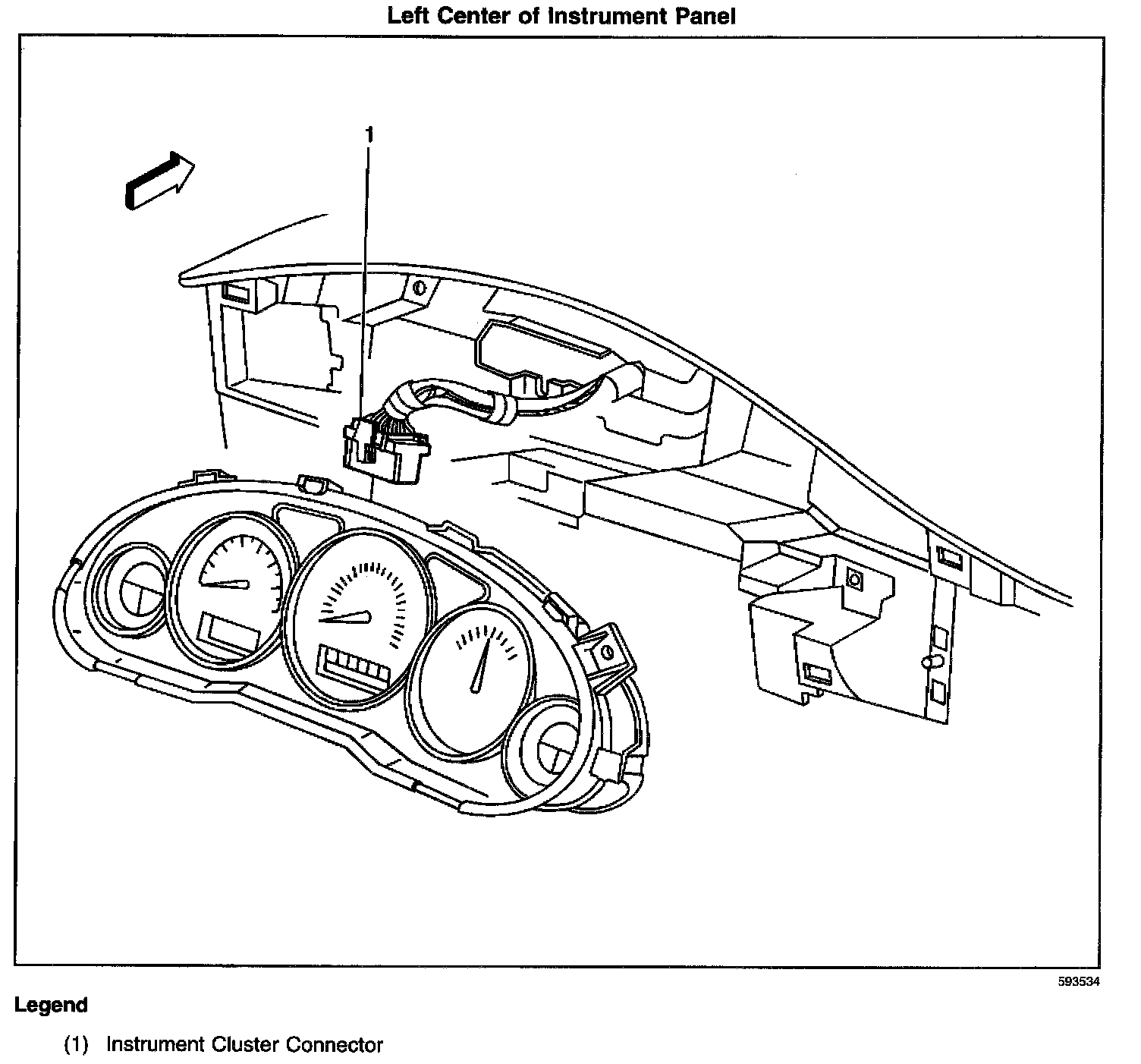 Left Center of Instrument Panel

1

593534

Legend

(1) Instrument Cluster Connector