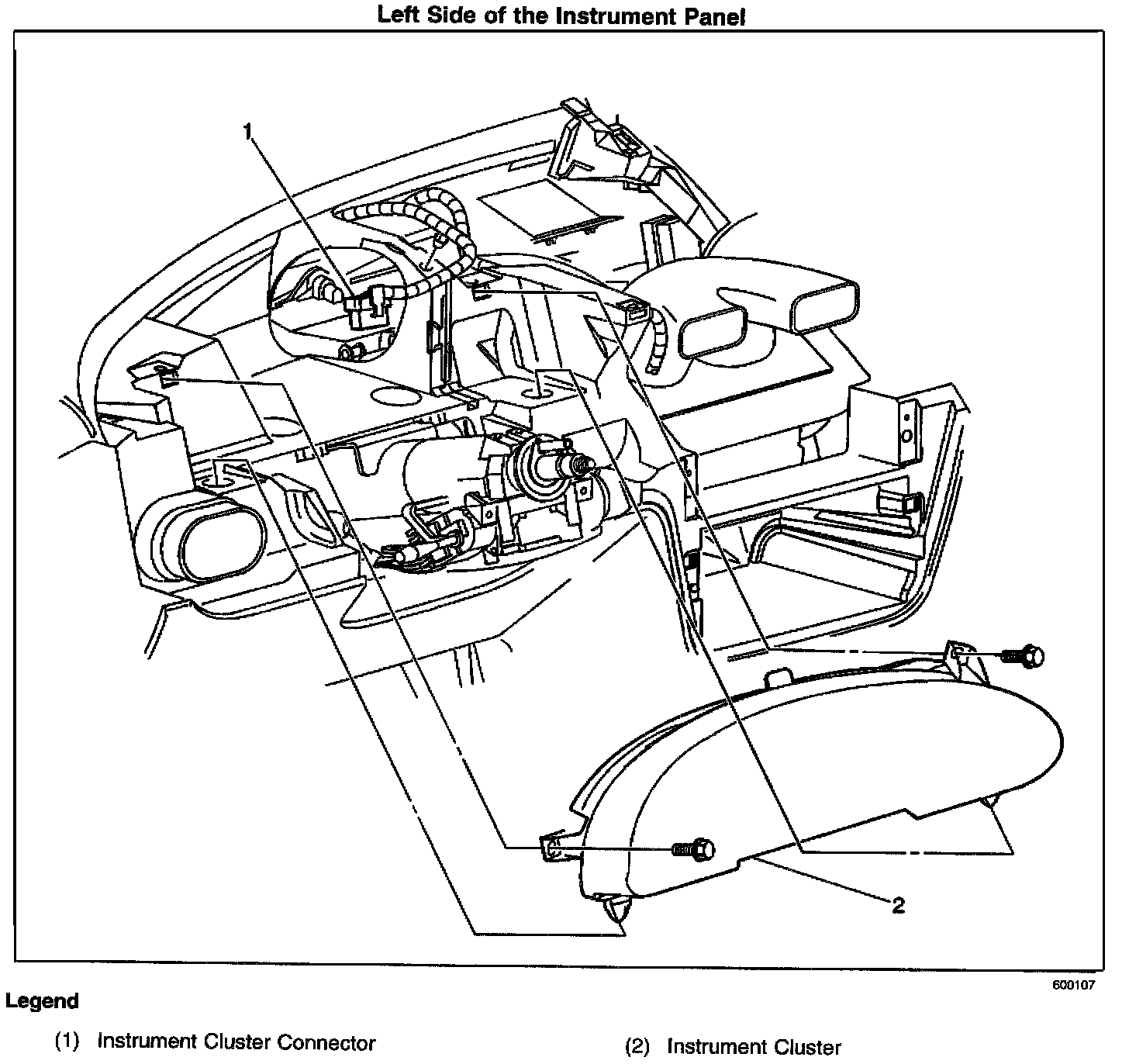 Left Side of the Instrument Panel

1

2

600107

Legend

(1) Instrument Cluster Connector

(2) Instrument Cluster