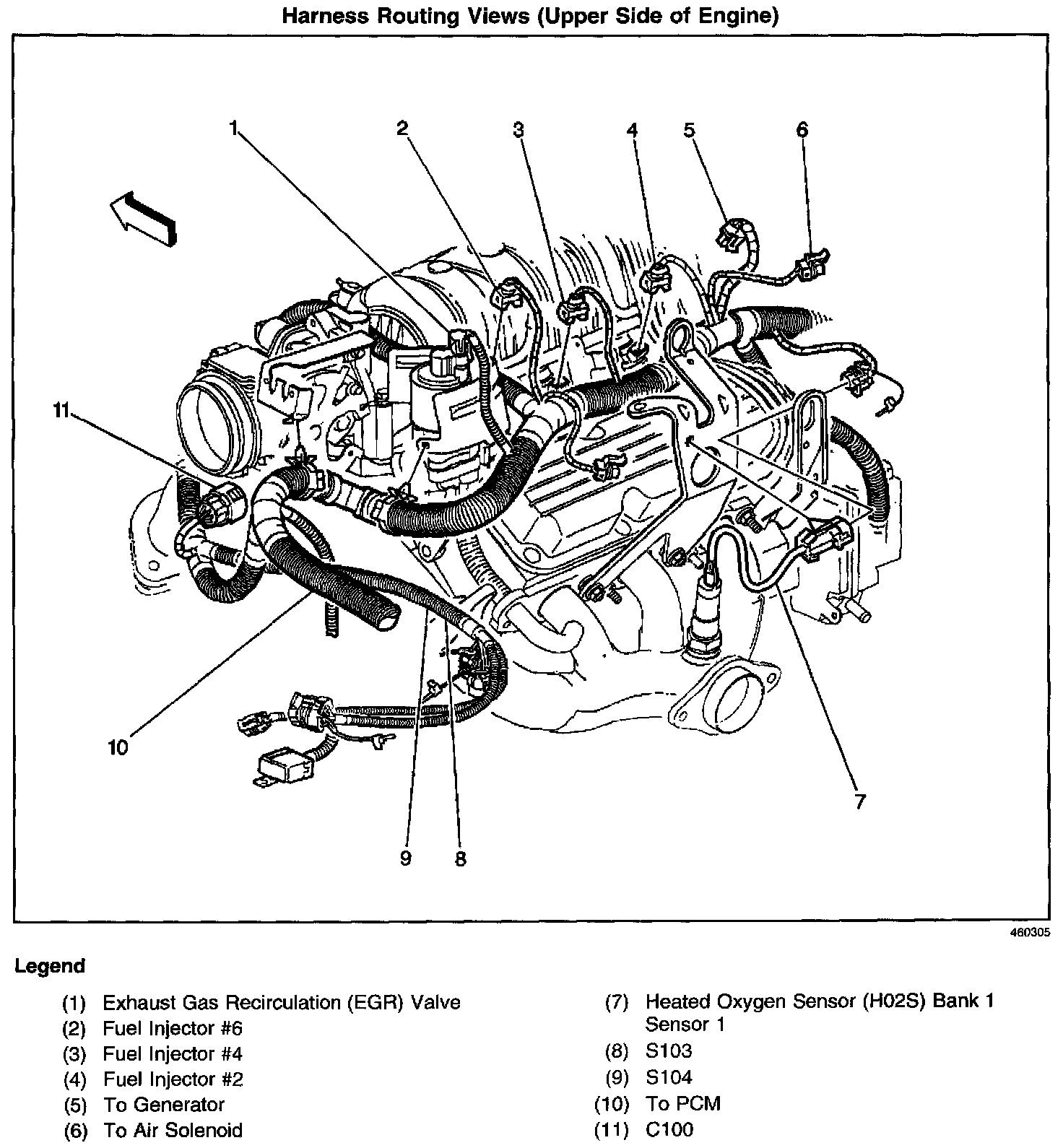 Harness Routing Views (Upper Side of Engine)

1
2
3
4
5
6
11
10
9
8
7

460305

Legend

(1) Exhaust Gas Recirculation (EGR) Valve
(2) Fuel Injector #6
(3) Fuel Injector #4
(4) Fuel Injector #2
(5) To Generator
(6) To Air Solenoid

(7) Heated Oxygen Sensor (H02S) Bank 1 Sensor 1
(8) S103
(9) S104
(10) To PCM
(11) C100