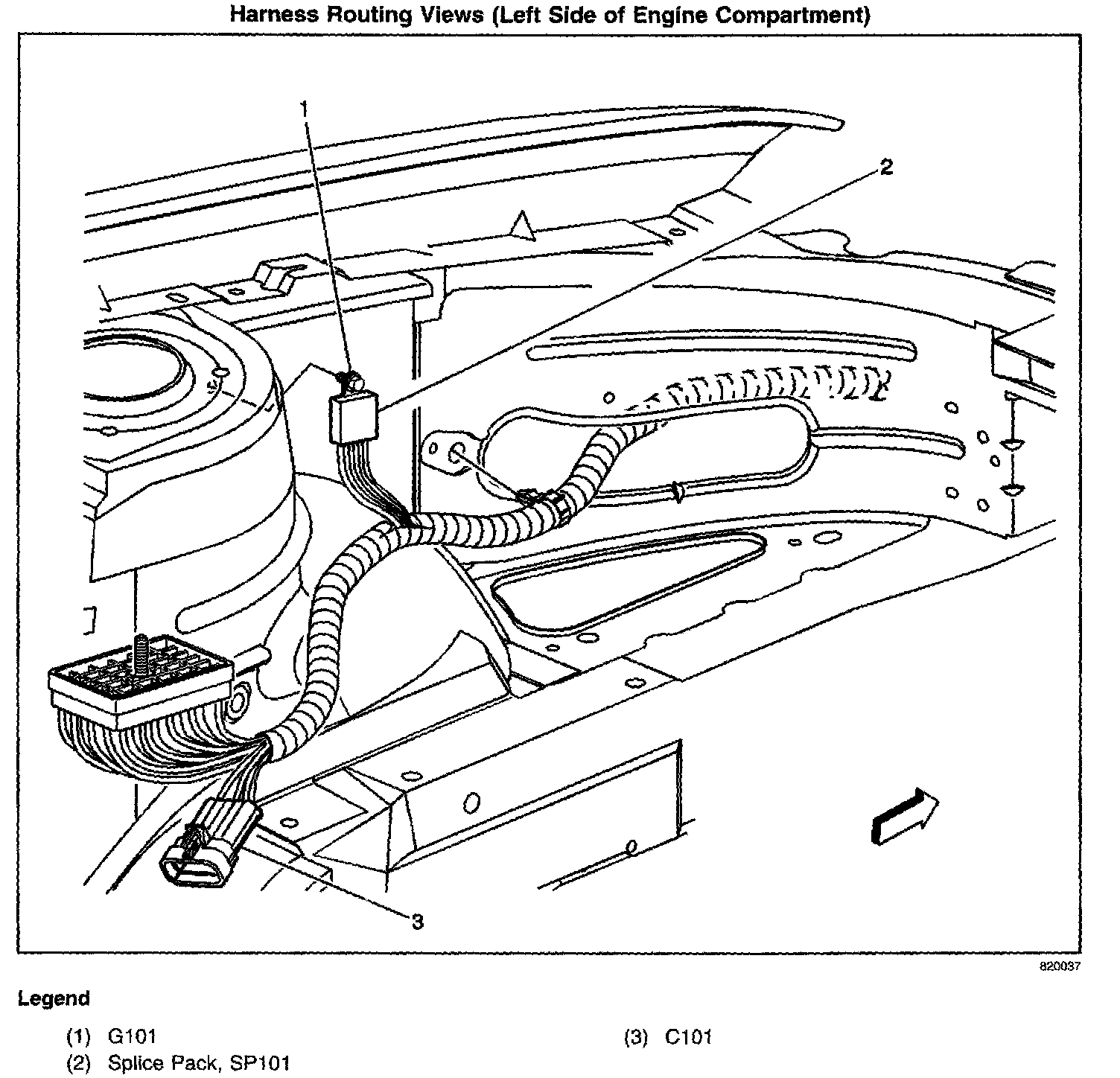 Harness Routing Views (Left Side of Engine Compartment)

1

2

3

820037

Legend

(1) G101

(2) Splice Pack, SP101

(3) C101