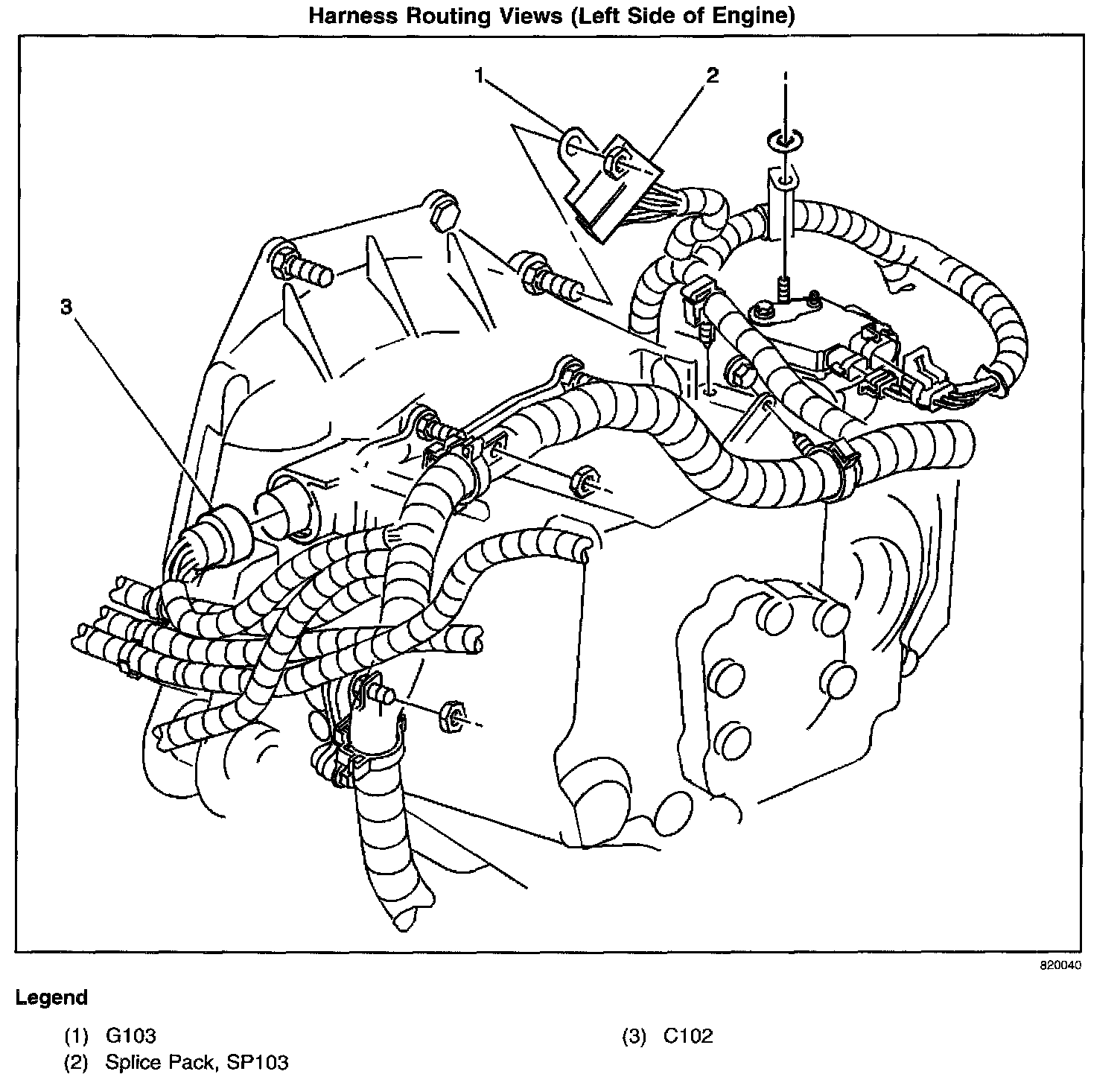 Harness Routing Views (Left Side of Engine)

1
2
3

820040

Legend

(1) G103
(2) Splice Pack, SP103
(3) C102