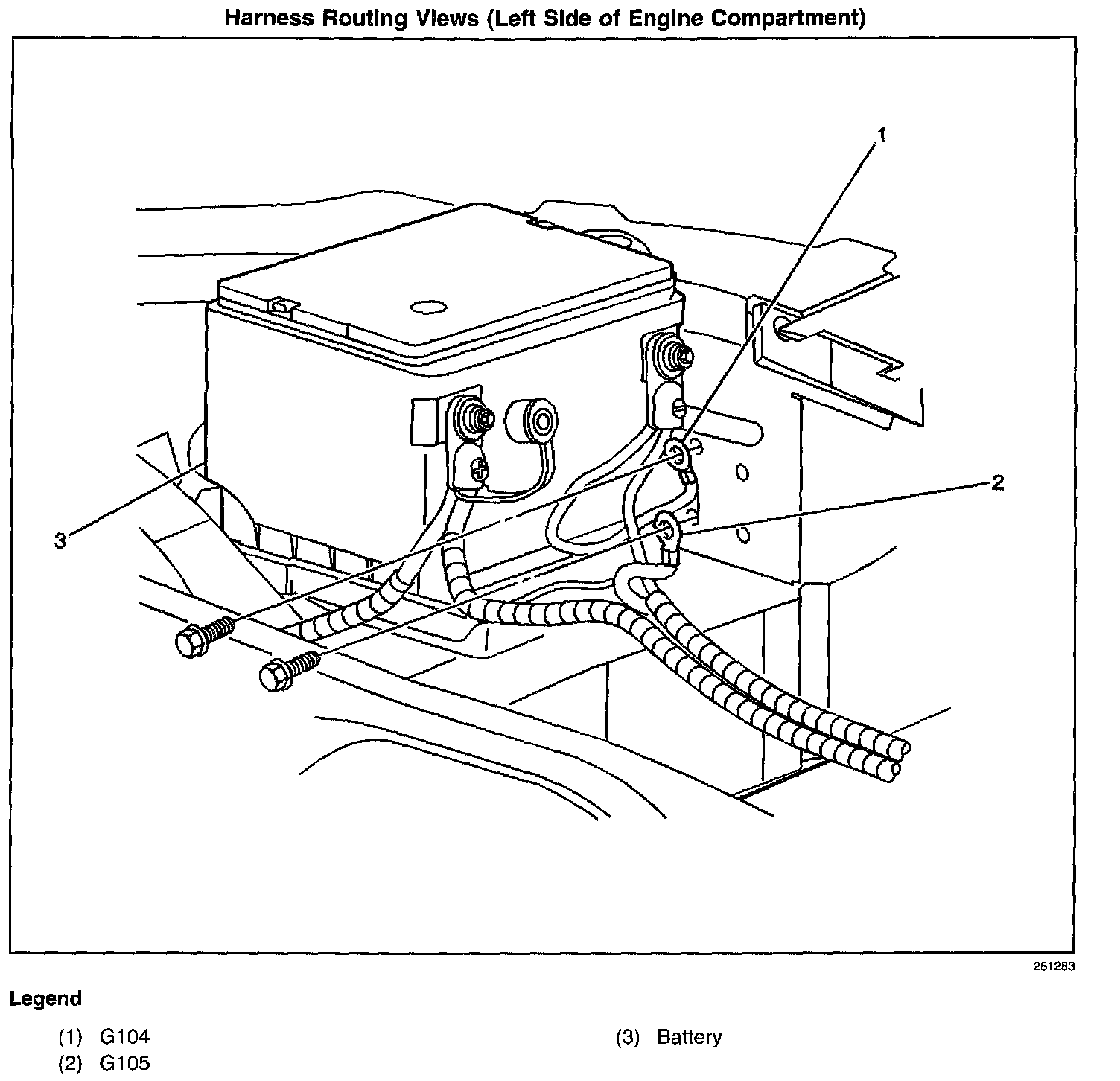 Harness Routing Views (Left Side of Engine Compartment)

1

2

3

281283

Legend

(1) G104

(2) G105

(3) Battery