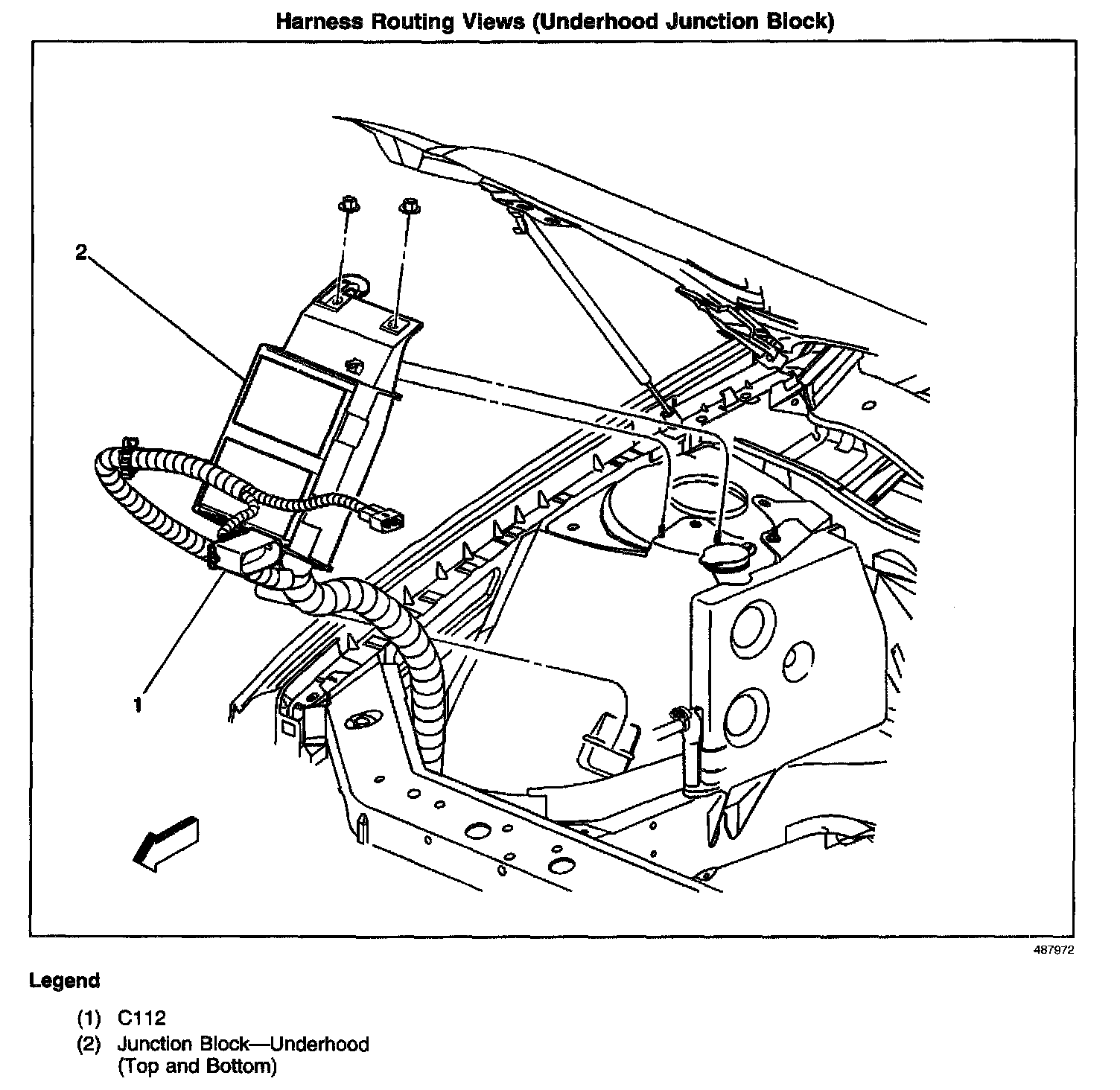 Harness Routing Views (Underhood Junction Block)

2

1

487972

Legend

(1) C112
(2) Junction Block—Underhood (Top and Bottom)